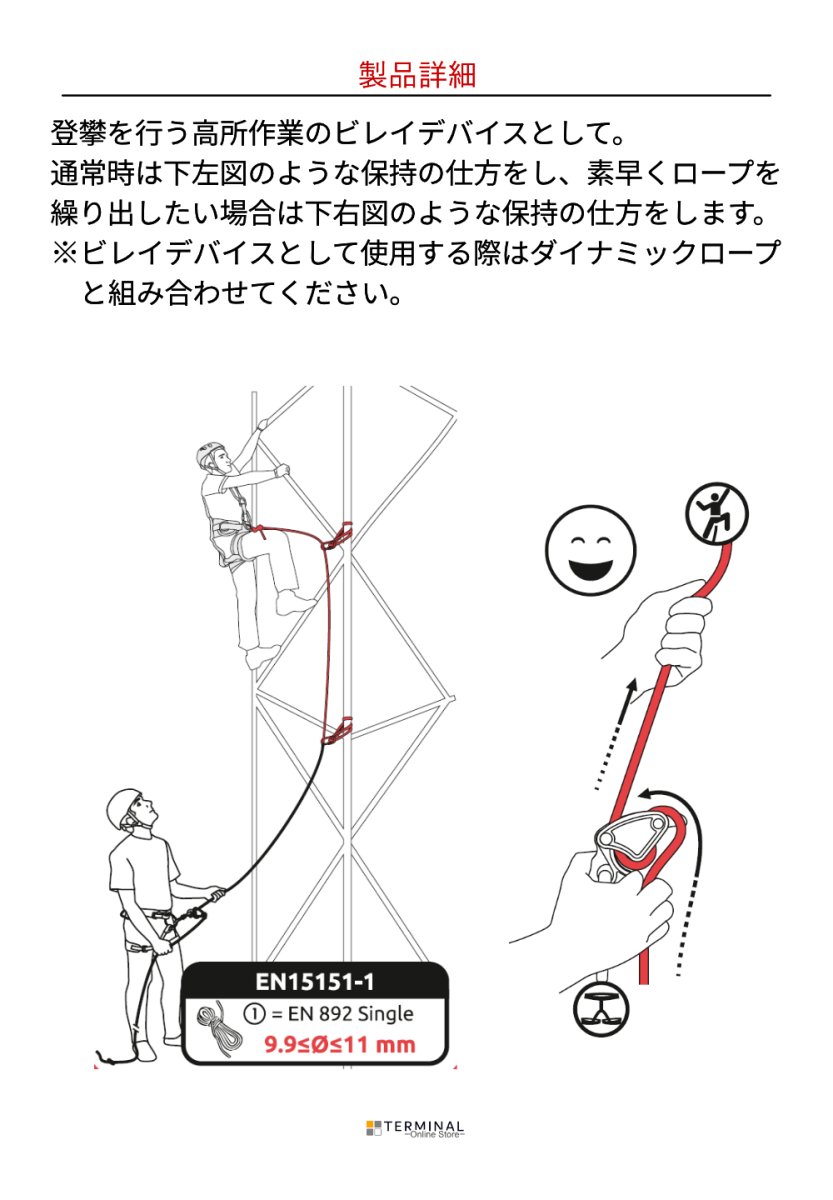 製品詳細

登攀を行う高所作業のビレイデバイスとして。
通常時は下左図のような保持の仕方をし、素早くロープを繰り出したい場合は下右図のような保持の仕方をします。
※ビレイデバイスとして使用する際はダイナミックロープと組み合わせてください。

EN15151-1
① = EN 892 Single
9.9≤Ø≤11 mm

TERMINAL
~Online Store~