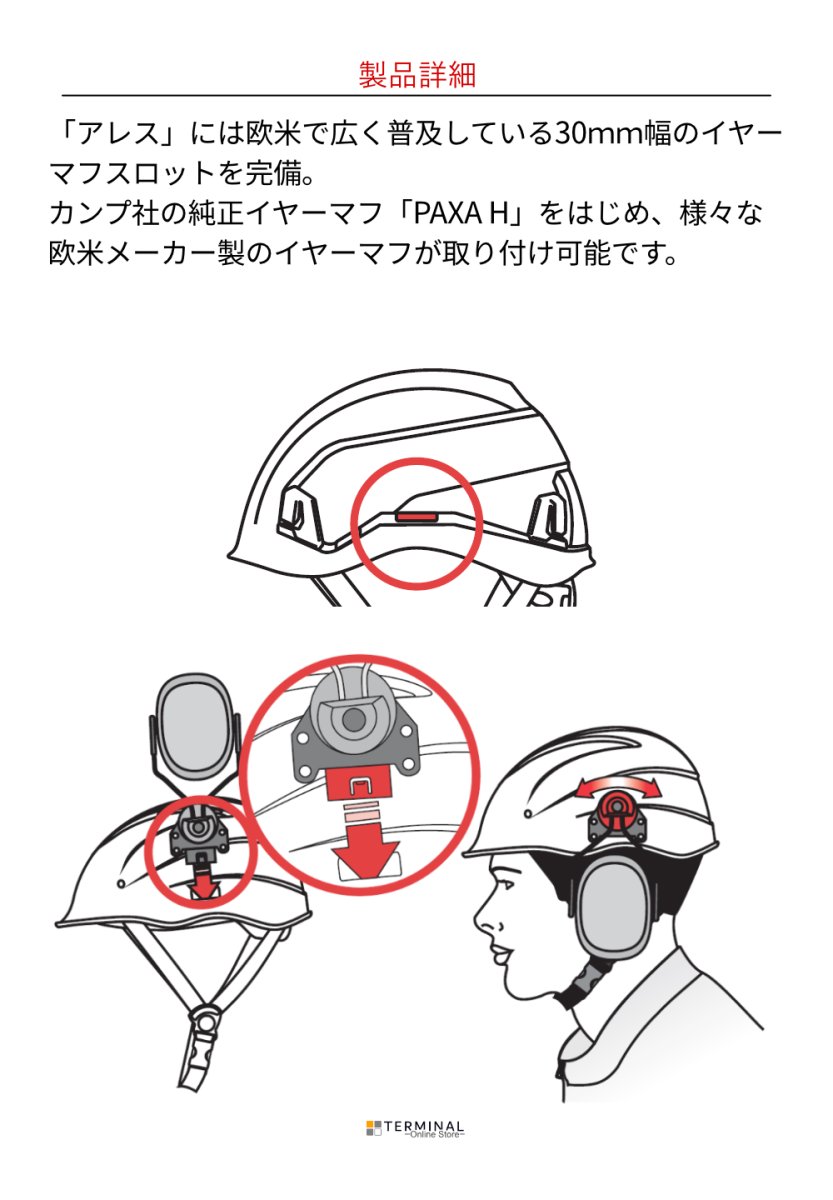 製品詳細

「アレス」には欧米で広く普及している30mm幅のイヤーマフスロットを完備。
カンプ社の純正イヤーマフ「PAXA H」をはじめ、様々な欧米メーカー製のイヤーマフが取り付け可能です。

TERMINAL
~Online Store~