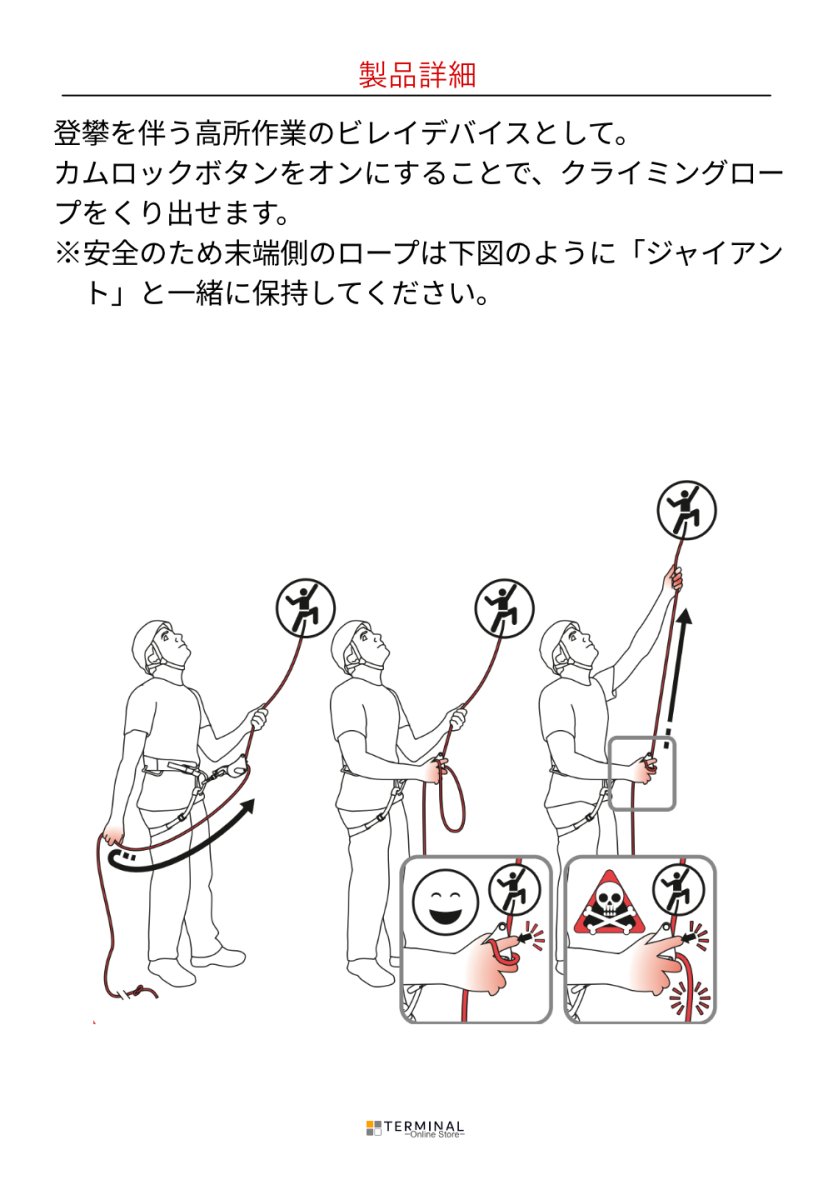 製品詳細

登攀を伴う高所作業のビレイデバイスとして。
カムロックボタンをオンにすることで、クライミングロープをくり出せます。
※安全のため末端側のロープは下図のように「ジャイアント」と一緒に保持してください。

TERMINAL
~Online Store~