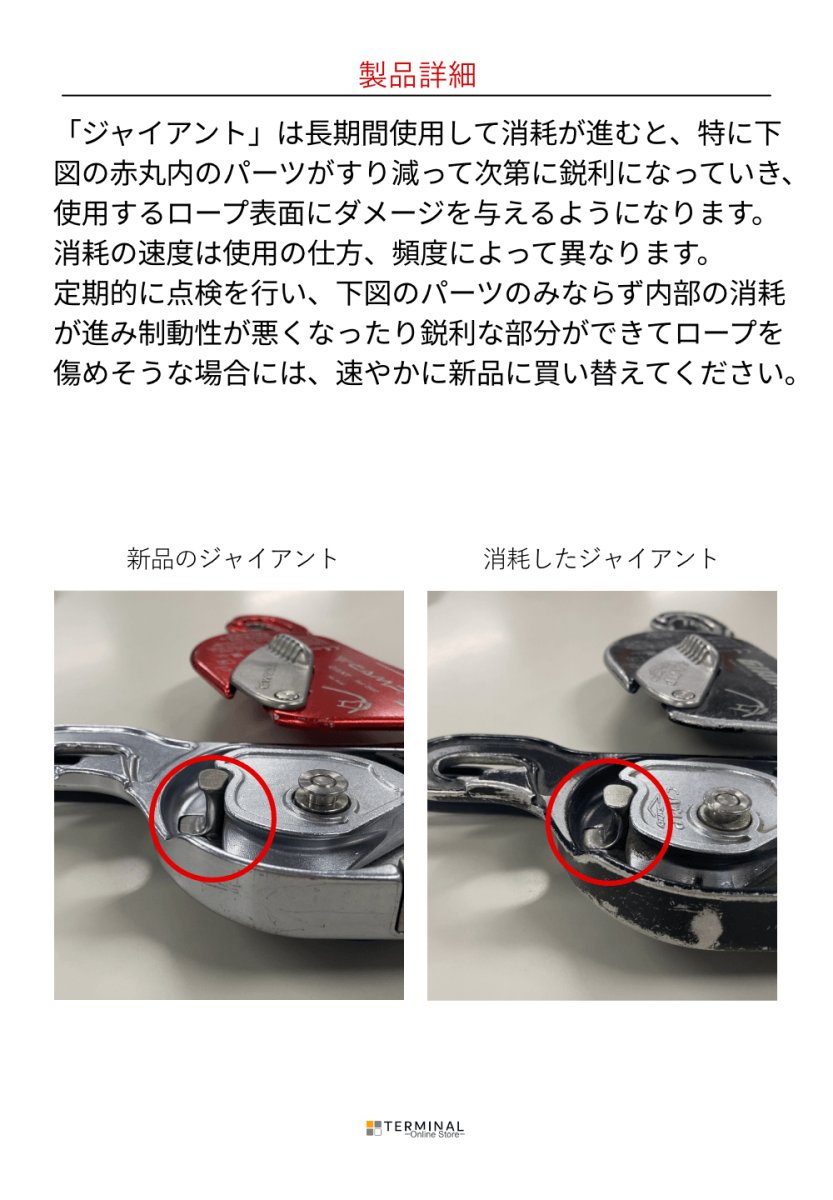 製品詳細

「ジャイアント」は長期間使用して消耗が進むと、特に下図の赤丸内のパーツがすり減って次第に鋭利になっていき、使用するロープ表面にダメージを与えるようになります。
消耗の速度は使用の仕方、頻度によって異なります。
定期的に点検を行い、下図のパーツのみならず内部の消耗が進み制動性が悪くなったり鋭利な部分ができてロープを傷めそうな場合には、速やかに新品に買い替えてください。

新品のジャイアント

消耗したジャイアント

TERMINAL
~Online Store~