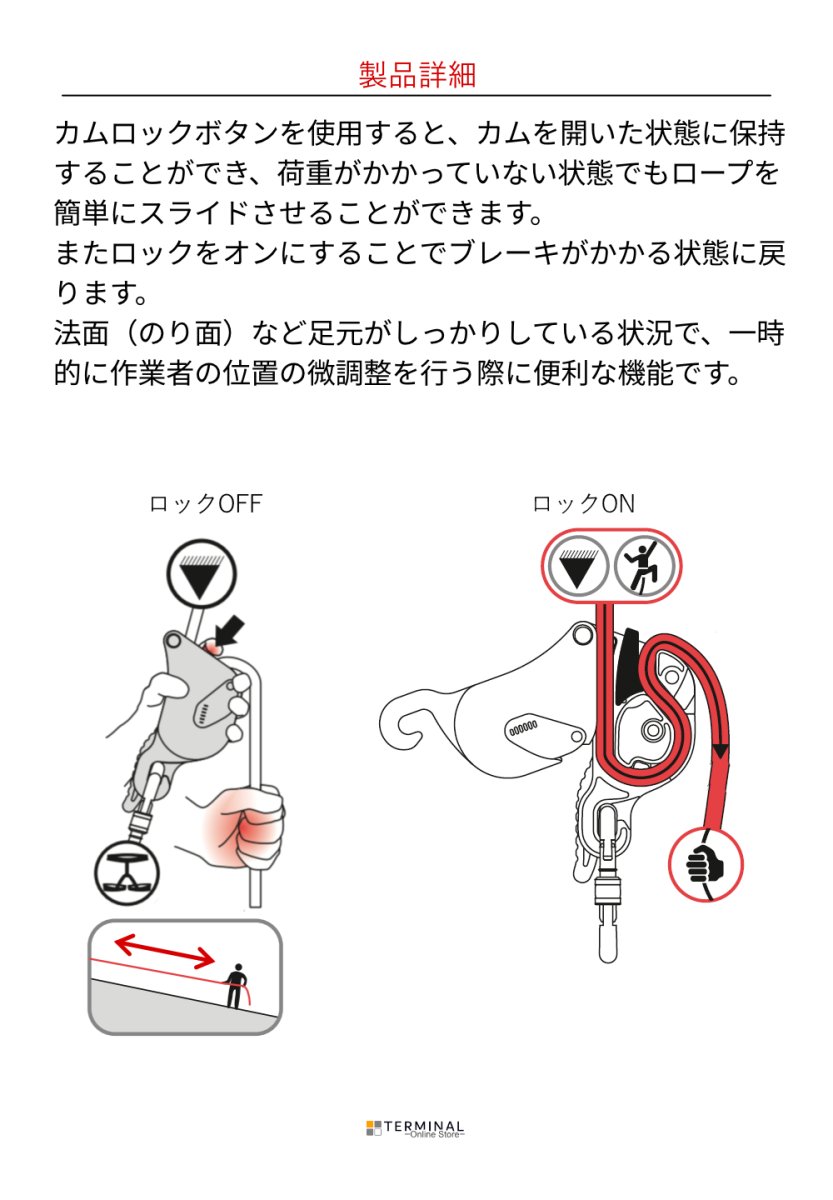 製品詳細

カムロックボタンを使用すると、カムを開いた状態に保持することができ、荷重がかかっていない状態でもロープを簡単にスライドさせることができます。
またロックをオンにすることでブレーキがかかる状態に戻ります。
法面（のり面）など足元がしっかりしている状況で、一時的に作業者の位置の微調整を行う際に便利な機能です。

ロックOFF

ロックON

TERMINAL
~Online Store~