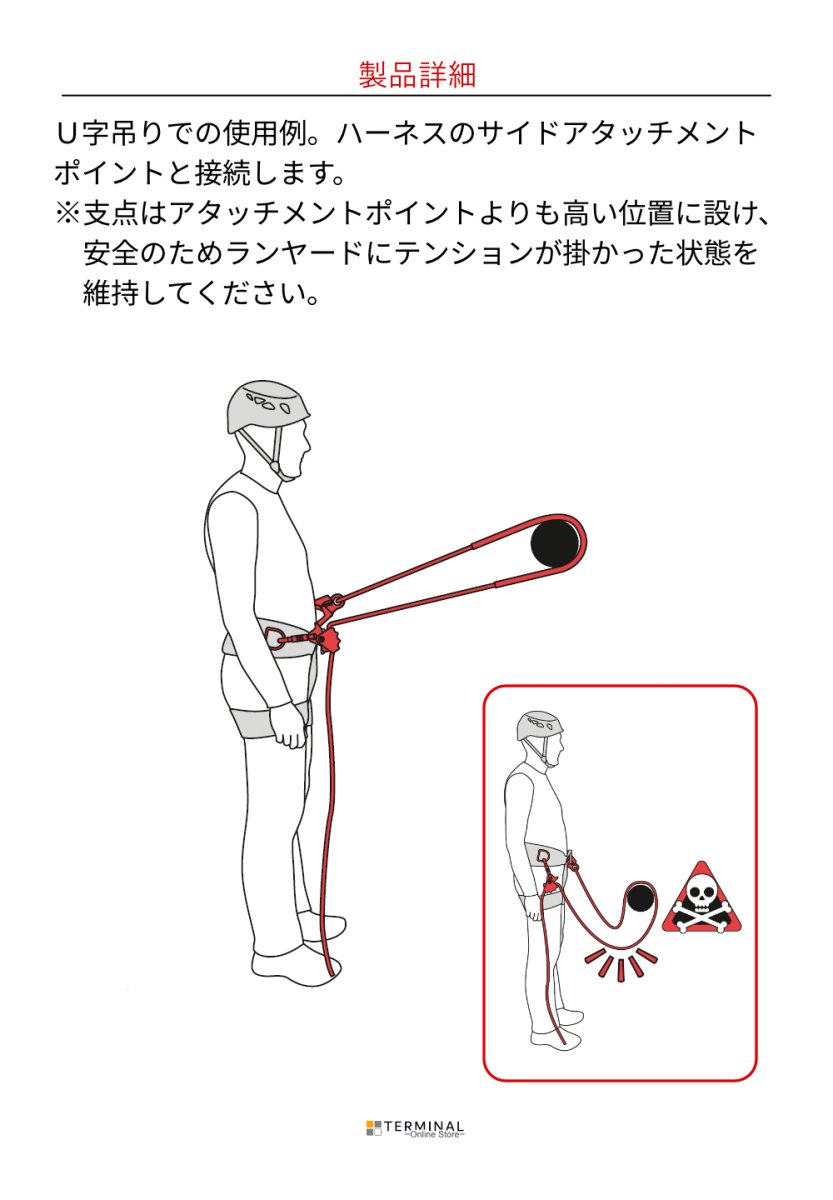 製品詳細

U字吊りでの使用例。ハーネスのサイドアタッチメントポイントと接続します。
※支点はアタッチメントポイントよりも高い位置に設け、安全のためランヤードにテンションが掛かった状態を維持してください。

TERMINAL
~Online Store~