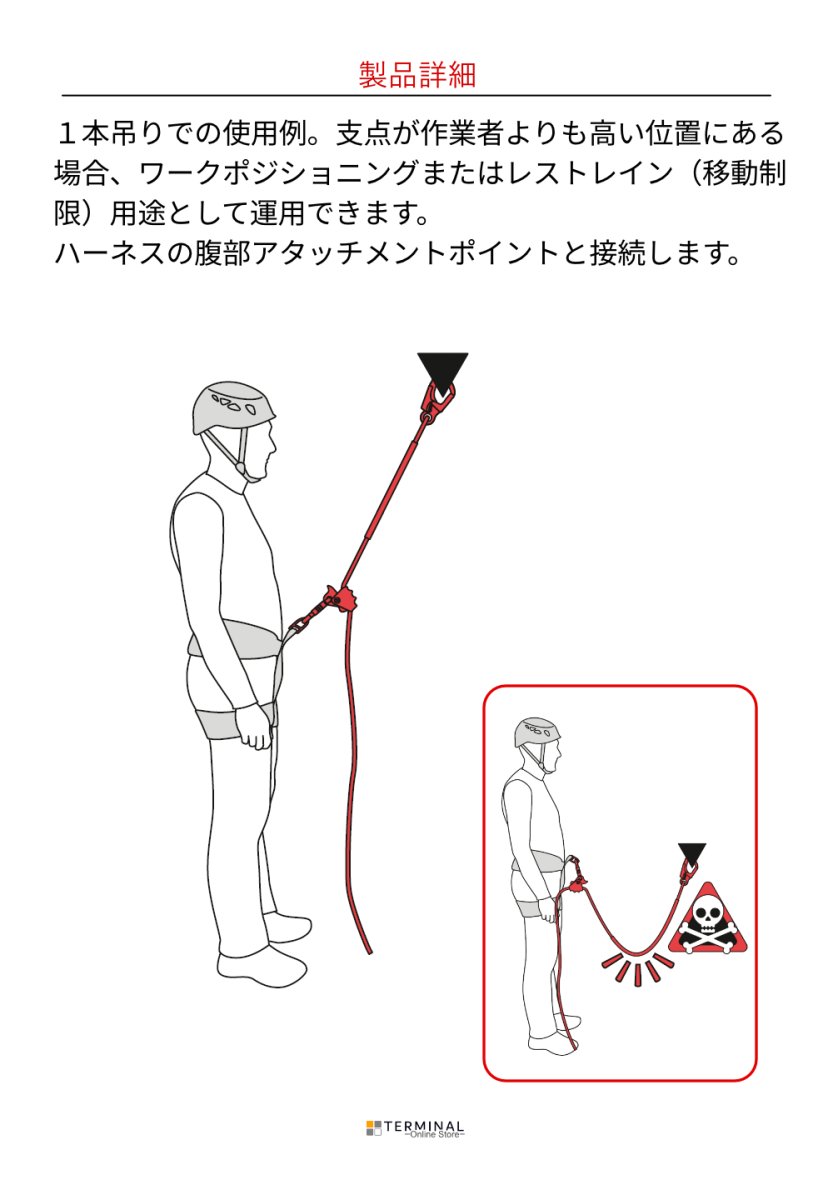 製品詳細

１本吊りでの使用例。支点が作業者よりも高い位置にある場合、ワークポジショニングまたはレストレイン（移動制限）用途として運用できます。
ハーネスの腹部アタッチメントポイントと接続します。

TERMINAL
~Online Store~