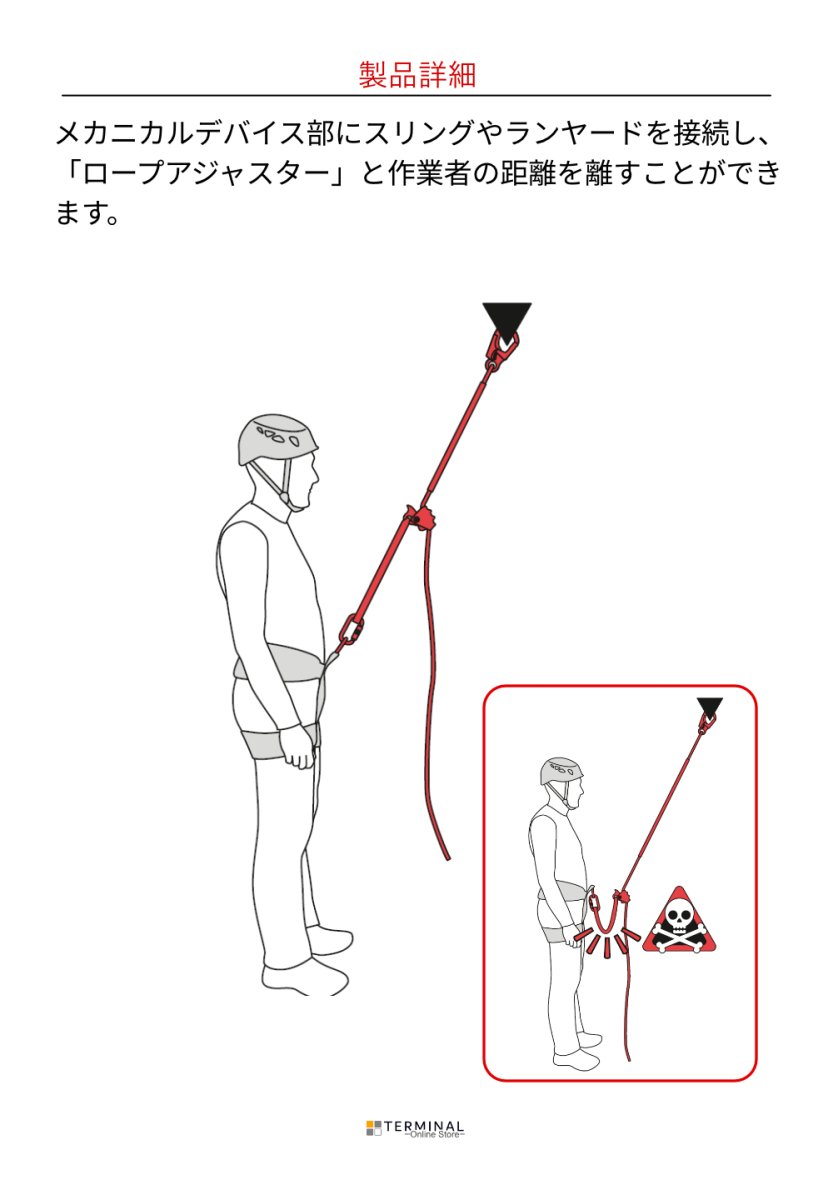 製品詳細

メカニカルデバイス部にスリングやランヤードを接続し、「ロープアジャスター」と作業者の距離を離すことができます。

TERMINAL
~Online Store~