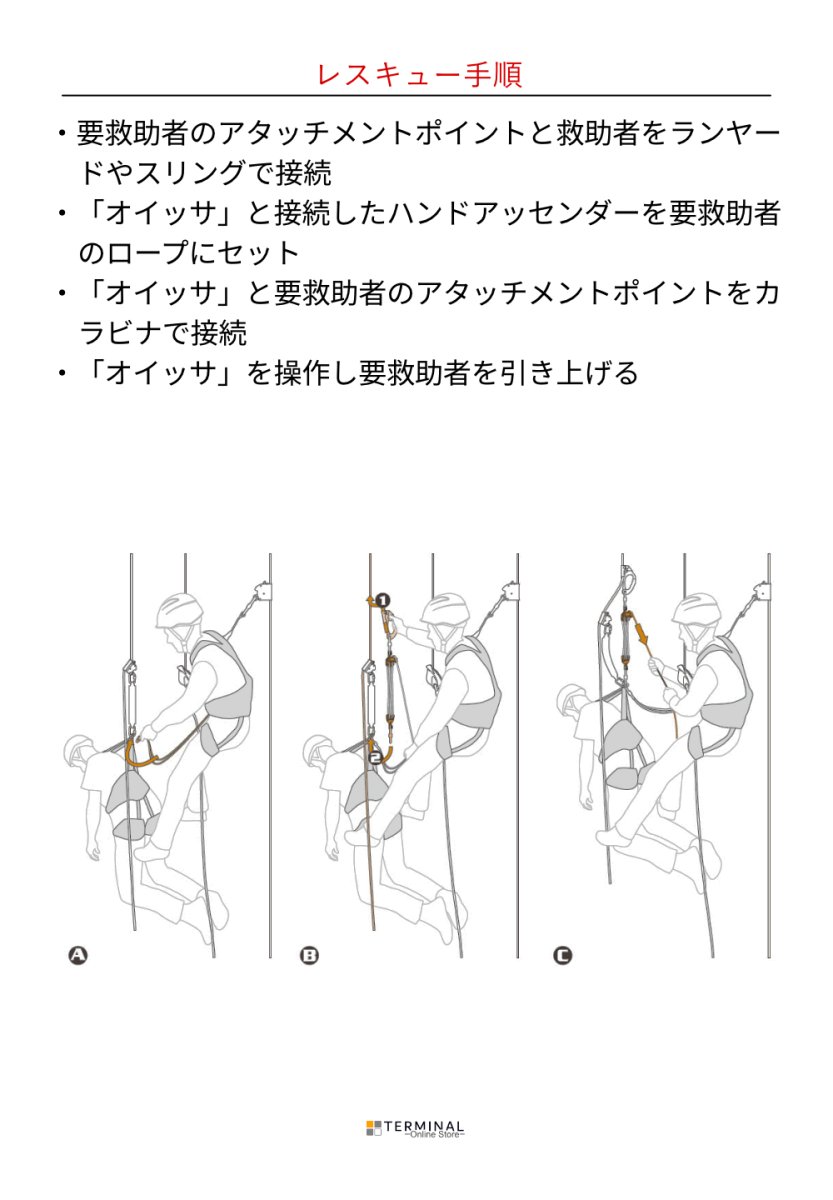 レスキュー手順

・要救助者のアタッチメントポイントと救助者をランヤードやスリングで接続
・「オイッサ」と接続したハンドアッセンダーを要救助者のロープにセット
・「オイッサ」と要救助者のアタッチメントポイントをカラビナで接続
・「オイッサ」を操作し要救助者を引き上げる

1

2

A

B

C

TERMINAL
~Online Store~