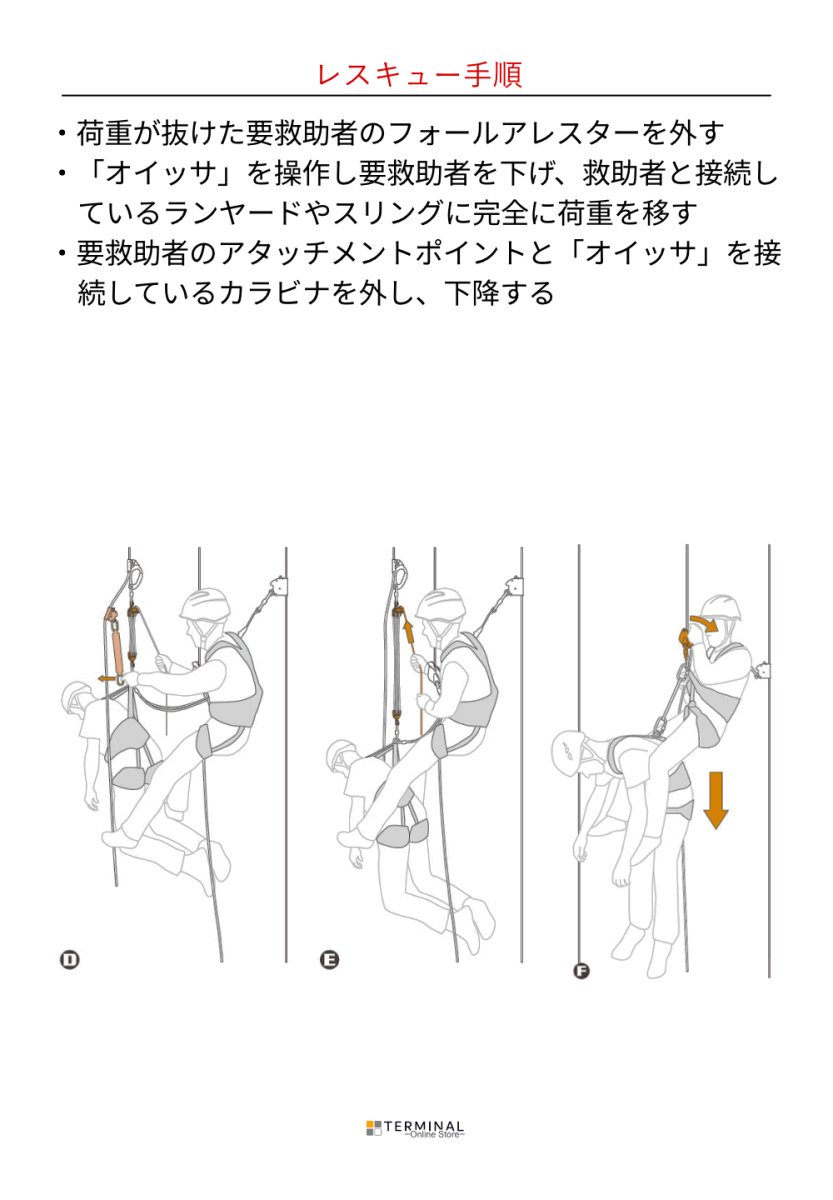 レスキュー手順

・荷重が抜けた要救助者のフォールアレスターを外す

・「オイッサ」を操作し要救助者を下げ、救助者と接続しているランヤードやスリングに完全に荷重を移す

・要救助者のアタッチメントポイントと「オイッサ」を接続しているカラビナを外し、下降する

D

E

F

TERMINAL
~Online Store~