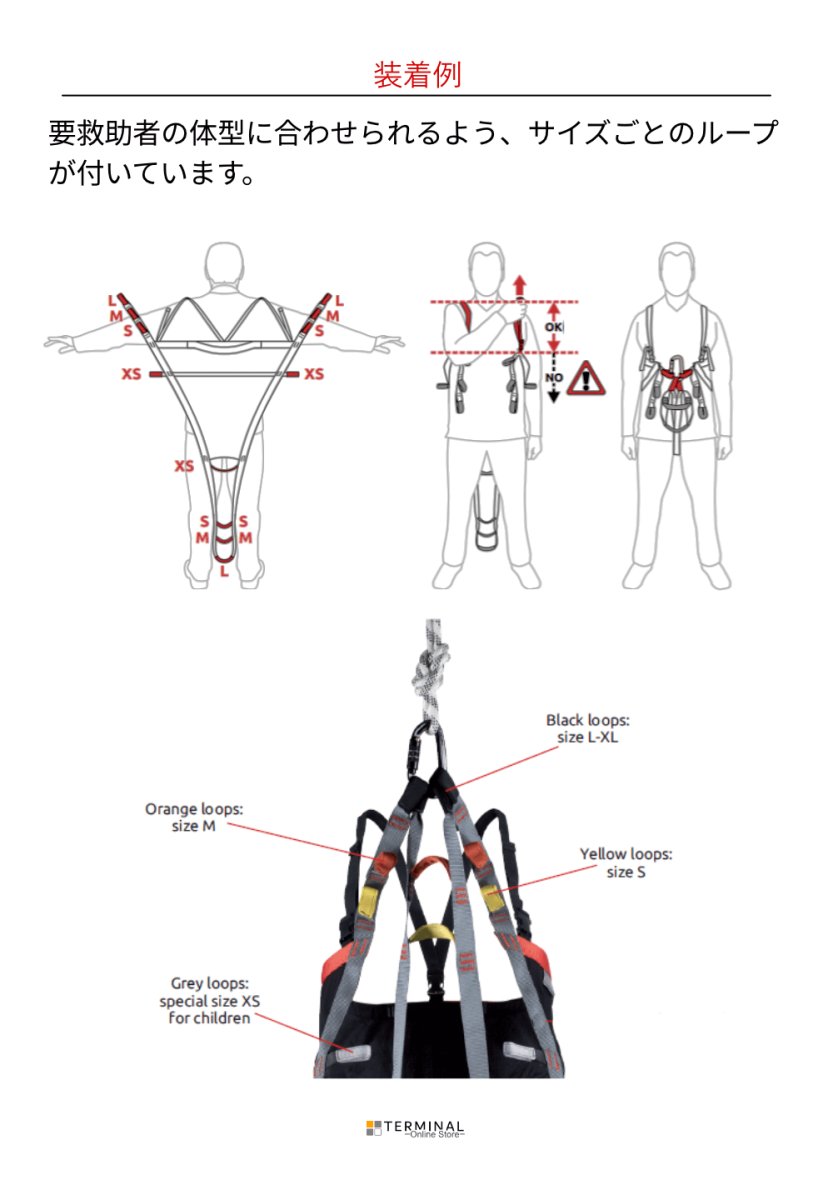 装着例

要救助者の体型に合わせられるよう、サイズごとのループが付いています。

L
M
S
L
M
S
XS
XS
XS
S
M
S
M
L

OK
NO

Black loops:
size L-XL

Orange loops:
size M

Yellow loops:
size S

Grey loops:
special size XS
for children

TERMINAL
~Online Store~