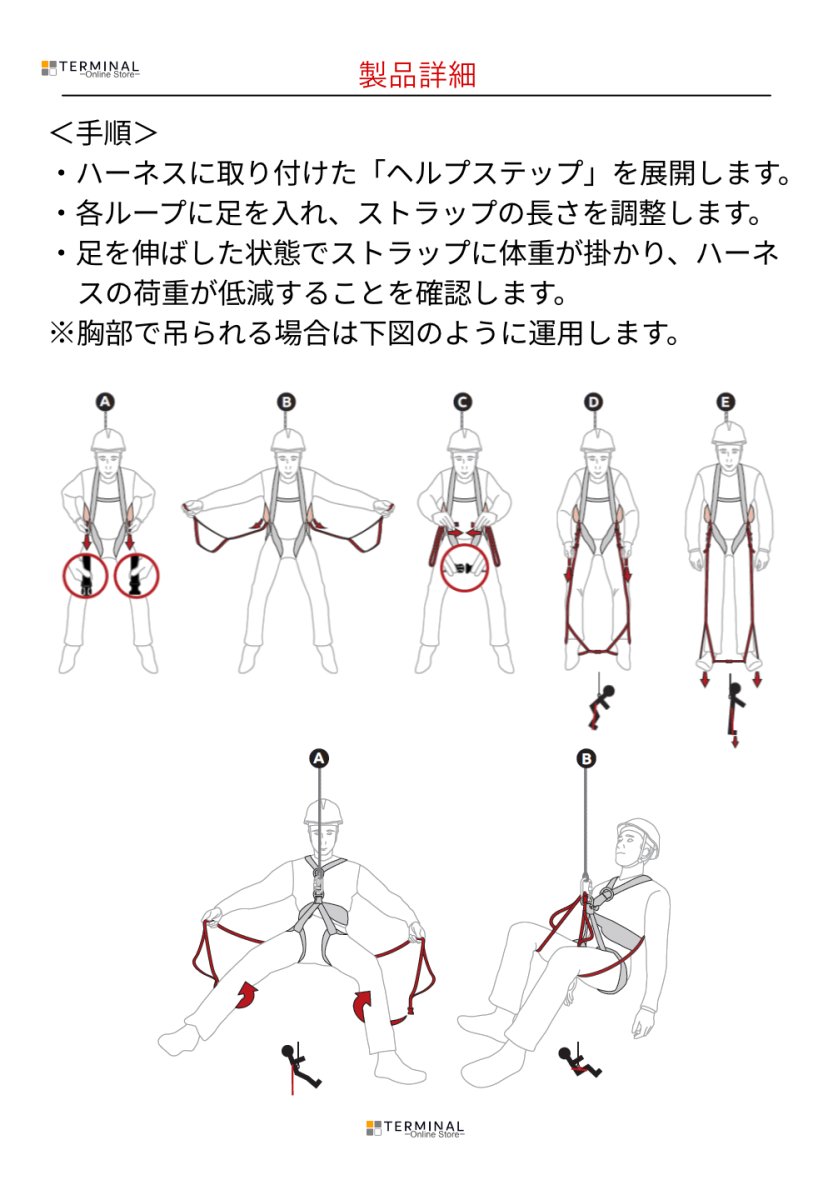 TERMINAL
~Online Store~

製品詳細

＜手順＞
・ハーネスに取り付けた「ヘルプステップ」を展開します。
・各ループに足を入れ、ストラップの長さを調整します。
・足を伸ばした状態でストラップに体重が掛かり、ハーネスの荷重が低減することを確認します。
※胸部で吊られる場合は下図のように運用します。

A B C D E

A B

TERMINAL
~Online Store~