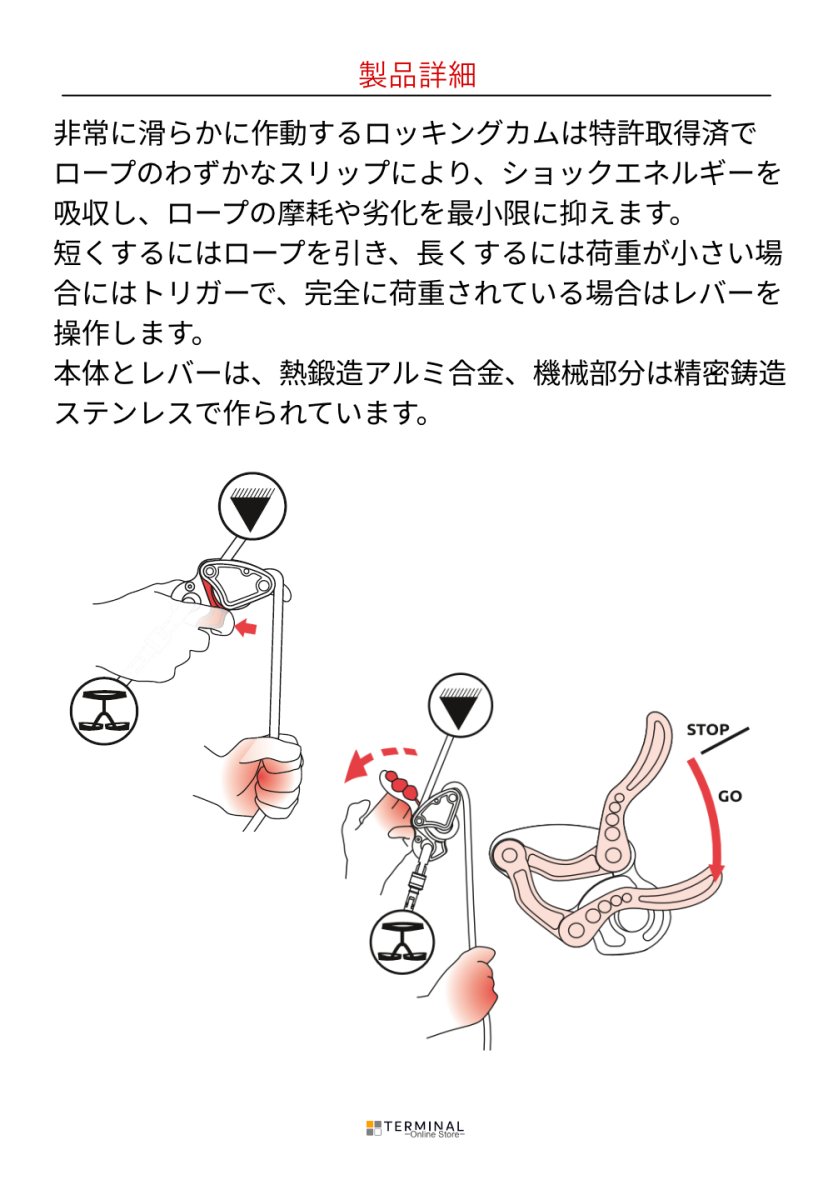 製品詳細

非常に滑らかに作動するロッキングカムは特許取得済でロープのわずかなスリップにより、ショックエネルギーを吸収し、ロープの摩耗や劣化を最小限に抑えます。
短くするにはロープを引き、長くするには荷重が小さい場合にはトリガーで、完全に荷重されている場合はレバーを操作します。
本体とレバーは、熱鍛造アルミ合金、機械部分は精密鋳造ステンレスで作られています。

STOP
GO

TERMINAL
~Online Store~