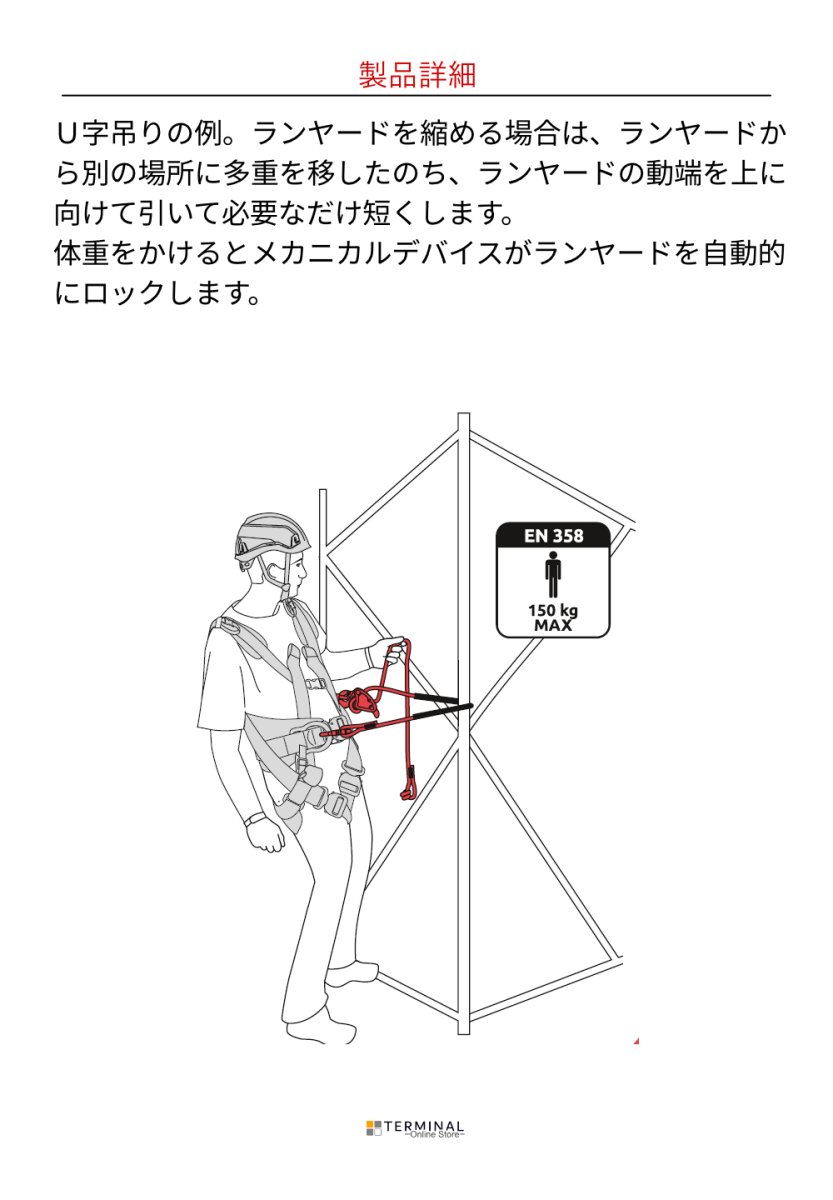 製品詳細

U字吊りの例。ランヤードを縮める場合は、ランヤードから別の場所に多重を移したのち、ランヤードの動端を上に向けて引いて必要なだけ短くします。
体重をかけるとメカニカルデバイスがランヤードを自動的にロックします。

EN 358

150 kg MAX

TERMINAL
~Online Store~