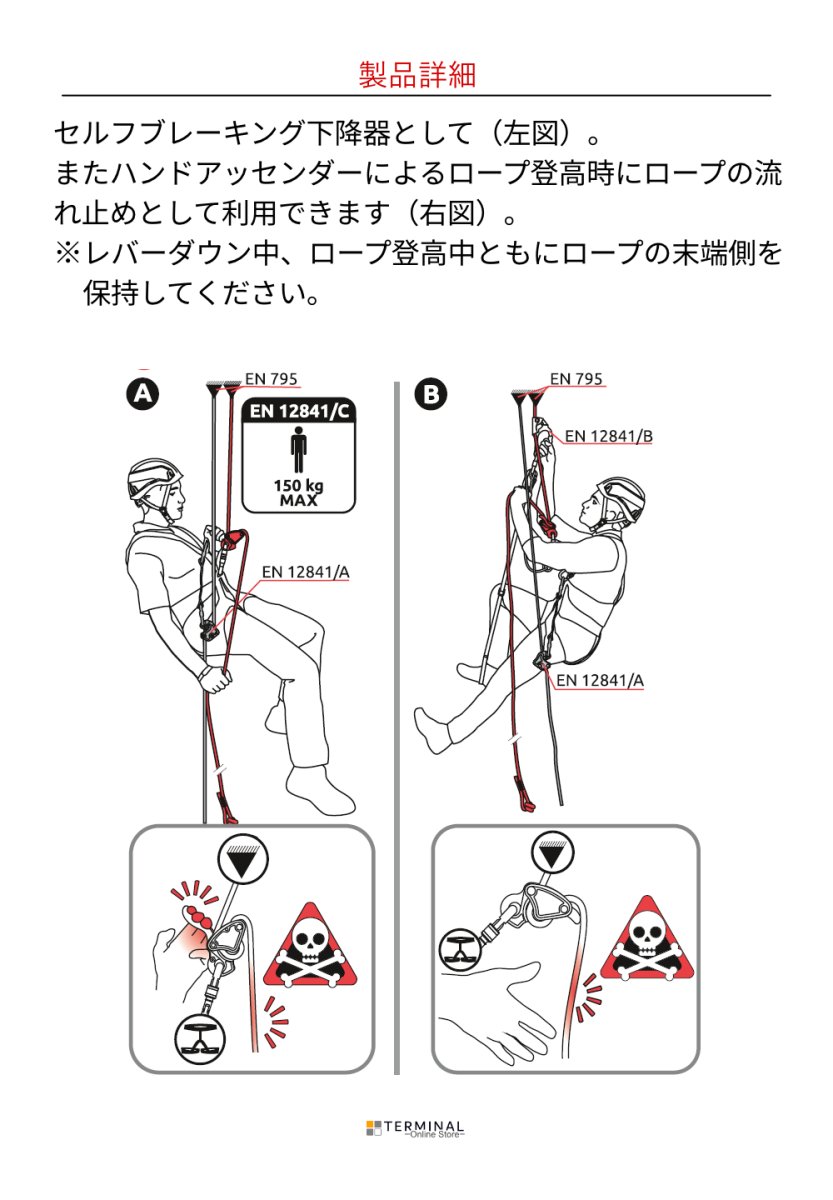 製品詳細

セルフブレーキング下降器として（左図）。
またハンドアッセンダーによるロープ登高時にロープの流れ止めとして利用できます（右図）。
※レバーダウン中、ロープ登高中ともにロープの末端側を保持してください。

A

EN 795

EN 12841/C

150 kg MAX

EN 12841/A

B

EN 795

EN 12841/B

EN 12841/A

TERMINAL
~Online Store~