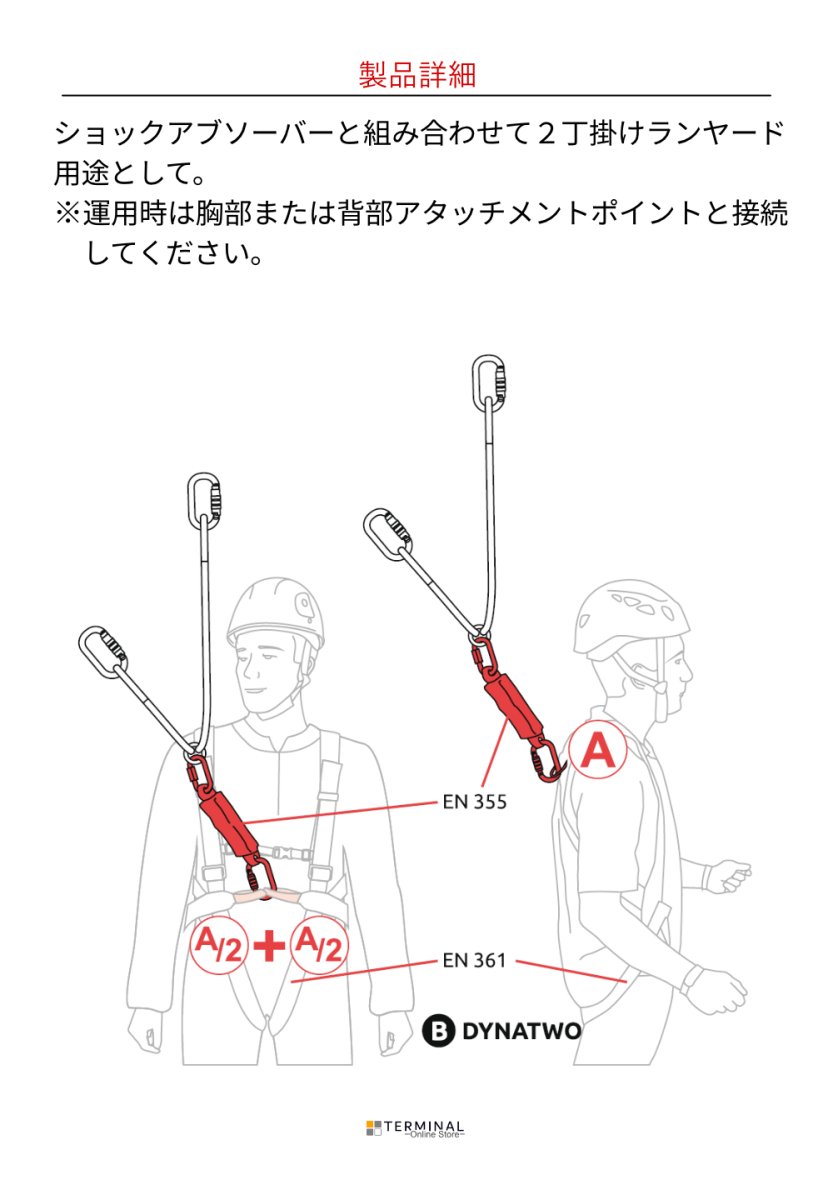 製品詳細

ショックアブソーバーと組み合わせて２丁掛けランヤード用途として。
※運用時は胸部または背部アタッチメントポイントと接続してください。

A

EN 355

A/2 + A/2

EN 361

B DYNATWO

TERMINAL
~Online Store~