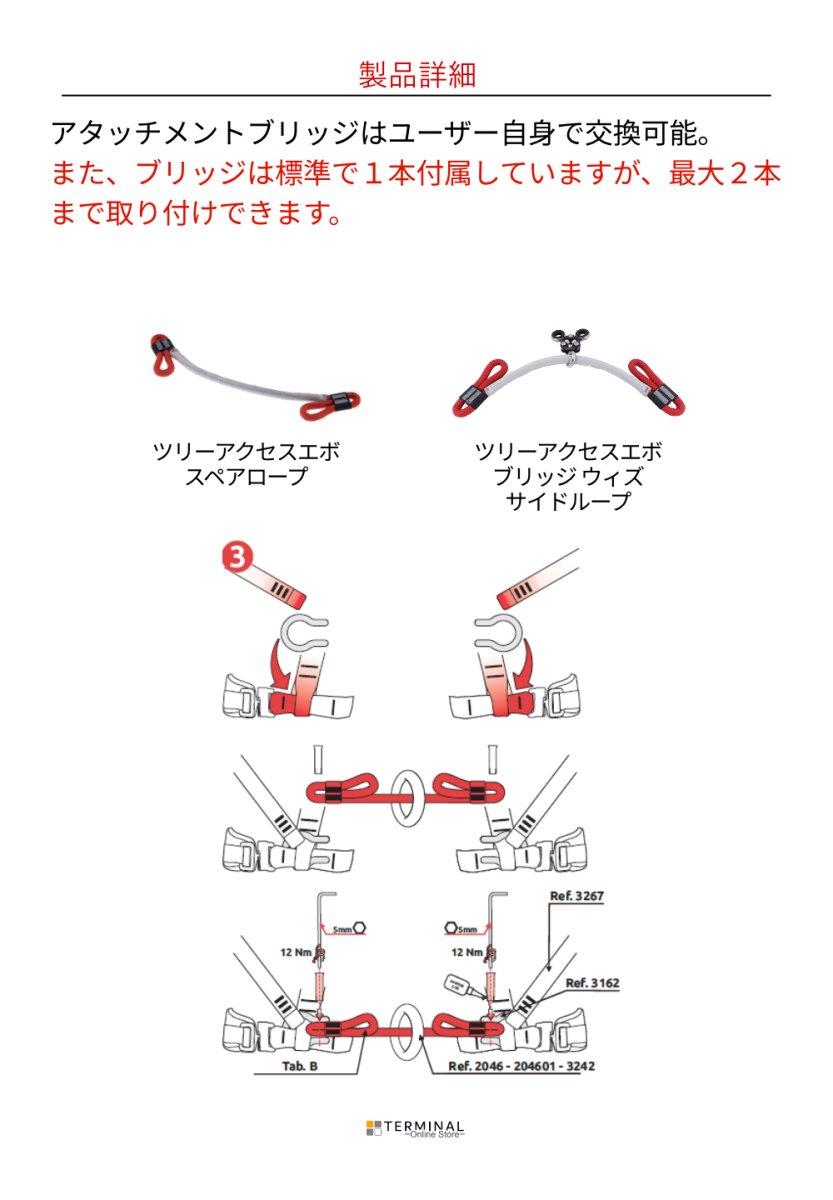 製品詳細

アタッチメントブリッジはユーザー自身で交換可能。
また、ブリッジは標準で１本付属していますが、最大２本まで取り付けできます。

ツリーアクセスエボ
スペアロープ

ツリーアクセスエボ
ブリッジ ウィズ
サイドループ

3

5mm

12 Nm

5mm

12 Nm

Ref. 3267

Ref. 3162

Tab. B

Ref. 2046 - 204601 - 3242

TERMINAL
~Online Store~