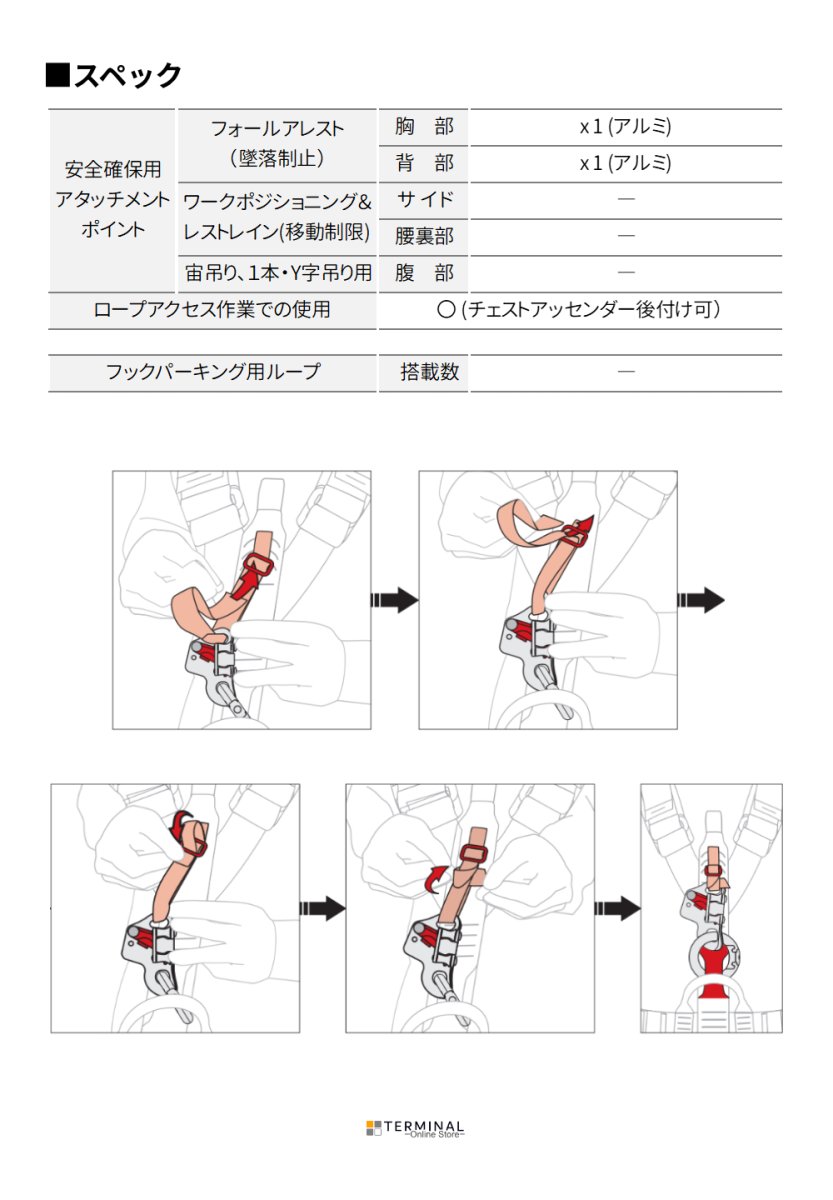 ■スペック

| 安全確保用アタッチメントポイント | フォールアレスト（墜落制止） | 胸　部 | x 1 (アルミ) |
|---|---|---|---|
| | | 背　部 | x 1 (アルミ) |
| | ワークポジショニング&レストレイン(移動制限) | サイド | — |
| | | 腰裏部 | — |
| | 宙吊り、1本・Y字吊り用 | 腹　部 | — |
| ロープアクセス作業での使用 | | ○ (チェストアッセンダー後付け可) | |

| フックパーキング用ループ | 搭載数 | — |
|---|---|---|

TERMINAL
~Online Store~