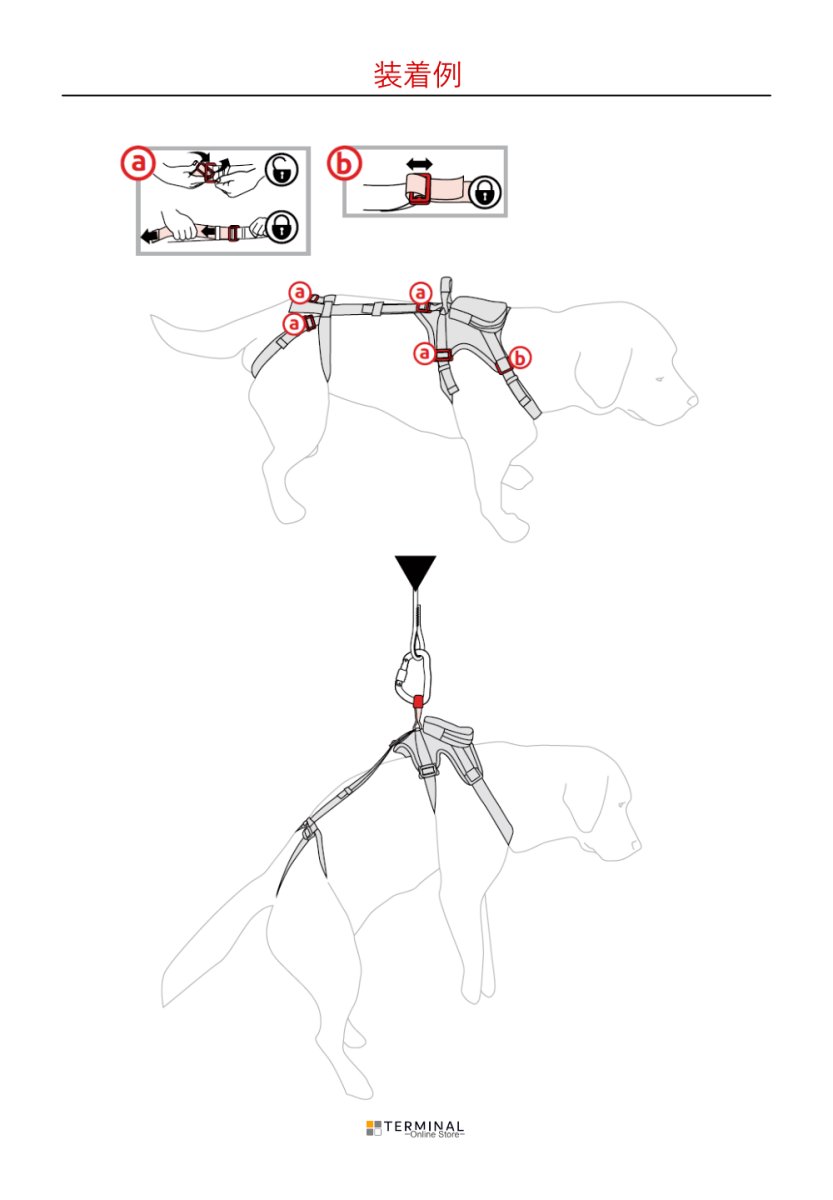 装着例

a

b

a
a
a
a
b

TERMINAL
~Online Store~