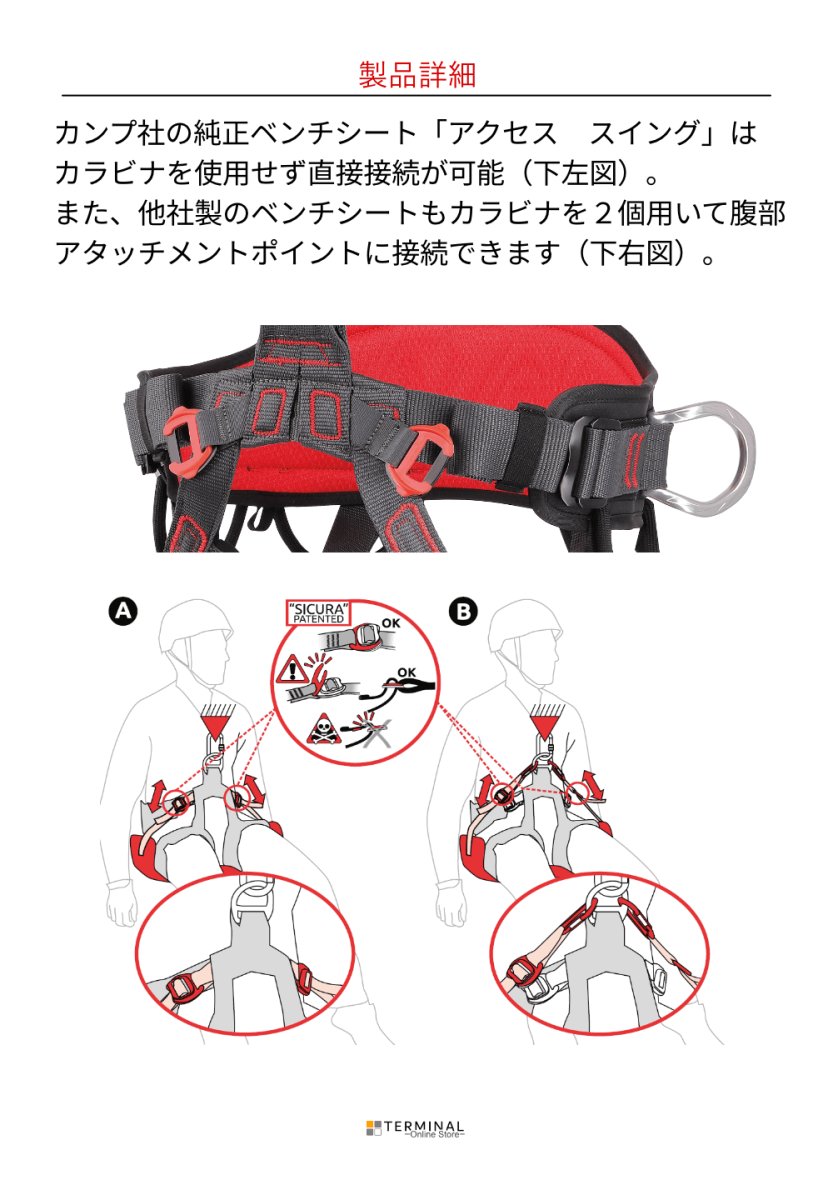 製品詳細

カンプ社の純正ベンチシート「アクセス　スイング」はカラビナを使用せず直接接続が可能（下左図）。
また、他社製のベンチシートもカラビナを２個用いて腹部アタッチメントポイントに接続できます（下右図）。

A

"SICURA" PATENTED

OK

OK

B

TERMINAL
~Online Store~