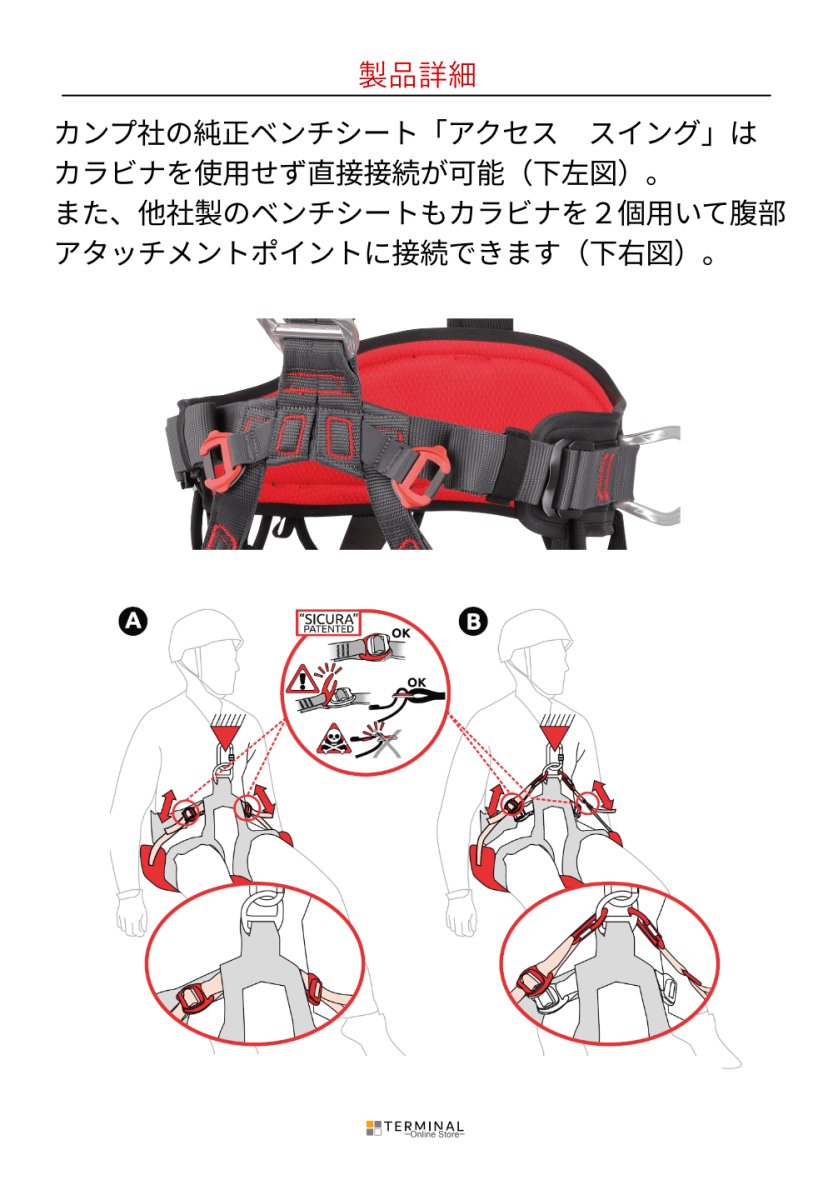 製品詳細

カンプ社の純正ベンチシート「アクセス　スイング」はカラビナを使用せず直接接続が可能（下左図）。
また、他社製のベンチシートもカラビナを２個用いて腹部アタッチメントポイントに接続できます（下右図）。

A

"SICURA" PATENTED

OK

OK

B

TERMINAL
~Online Store~