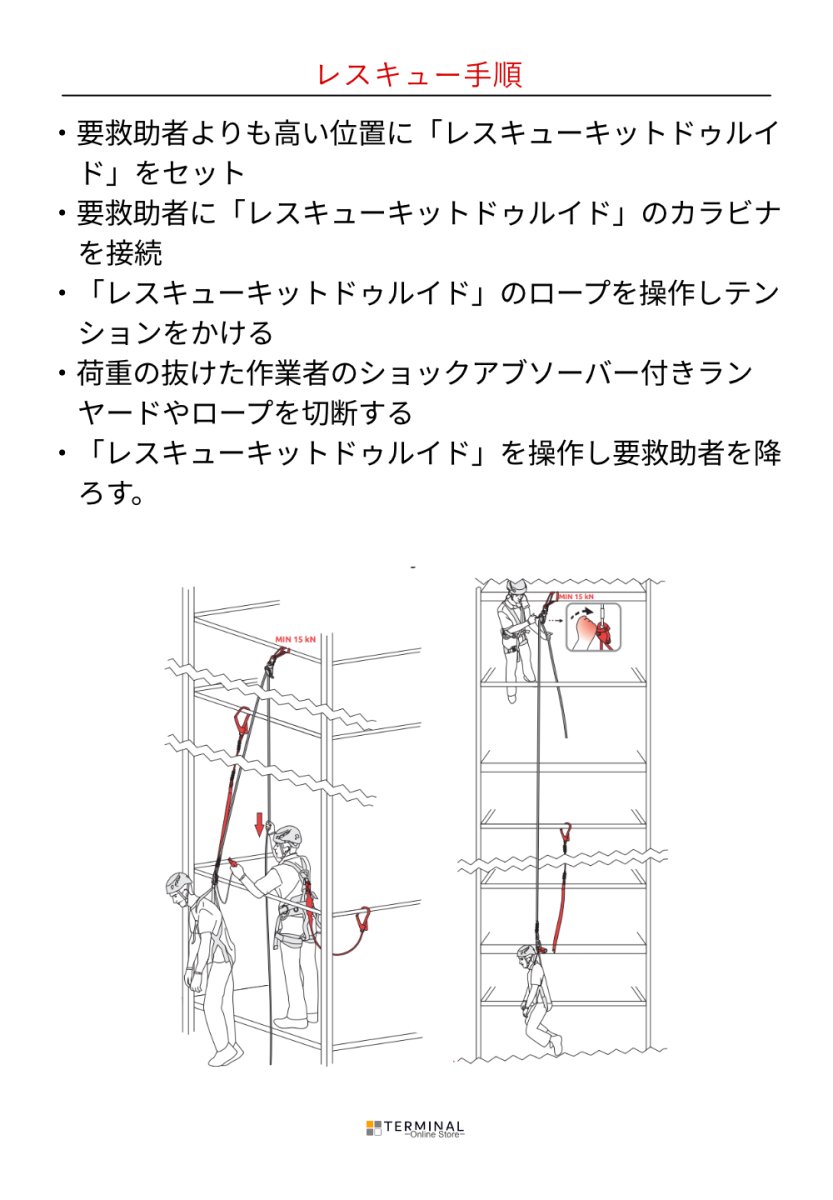 レスキュー手順

・要救助者よりも高い位置に「レスキューキットドゥルイド」をセット
・要救助者に「レスキューキットドゥルイド」のカラビナを接続
・「レスキューキットドゥルイド」のロープを操作しテンションをかける
・荷重の抜けた作業者のショックアブソーバー付きランヤードやロープを切断する
・「レスキューキットドゥルイド」を操作し要救助者を降ろす。

MIN 15 kN

MIN 15 kN

TERMINAL
~Online Store~