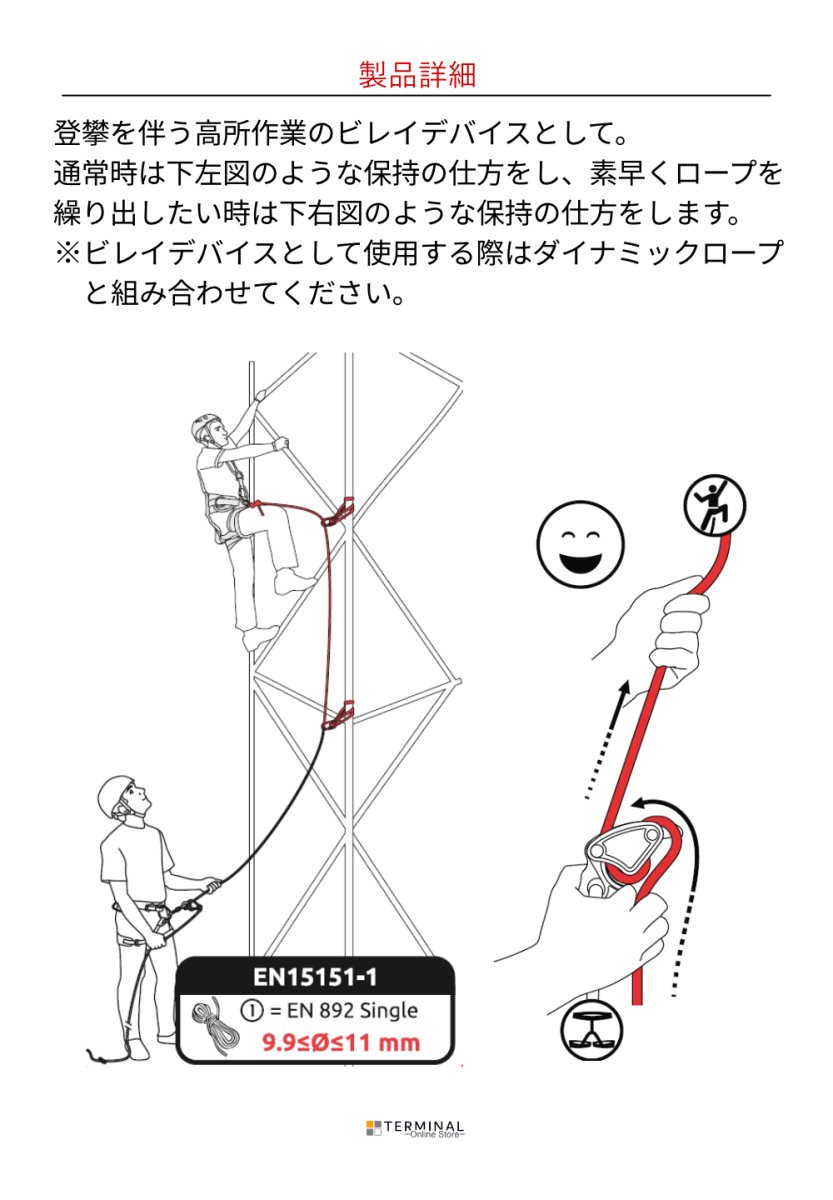 製品詳細

登攀を伴う高所作業のビレイデバイスとして。
通常時は下左図のような保持の仕方をし、素早くロープを繰り出したい時は下右図のような保持の仕方をします。
※ビレイデバイスとして使用する際はダイナミックロープと組み合わせてください。

EN15151-1
① = EN 892 Single
9.9≤Ø≤11 mm

TERMINAL
~Online Store~