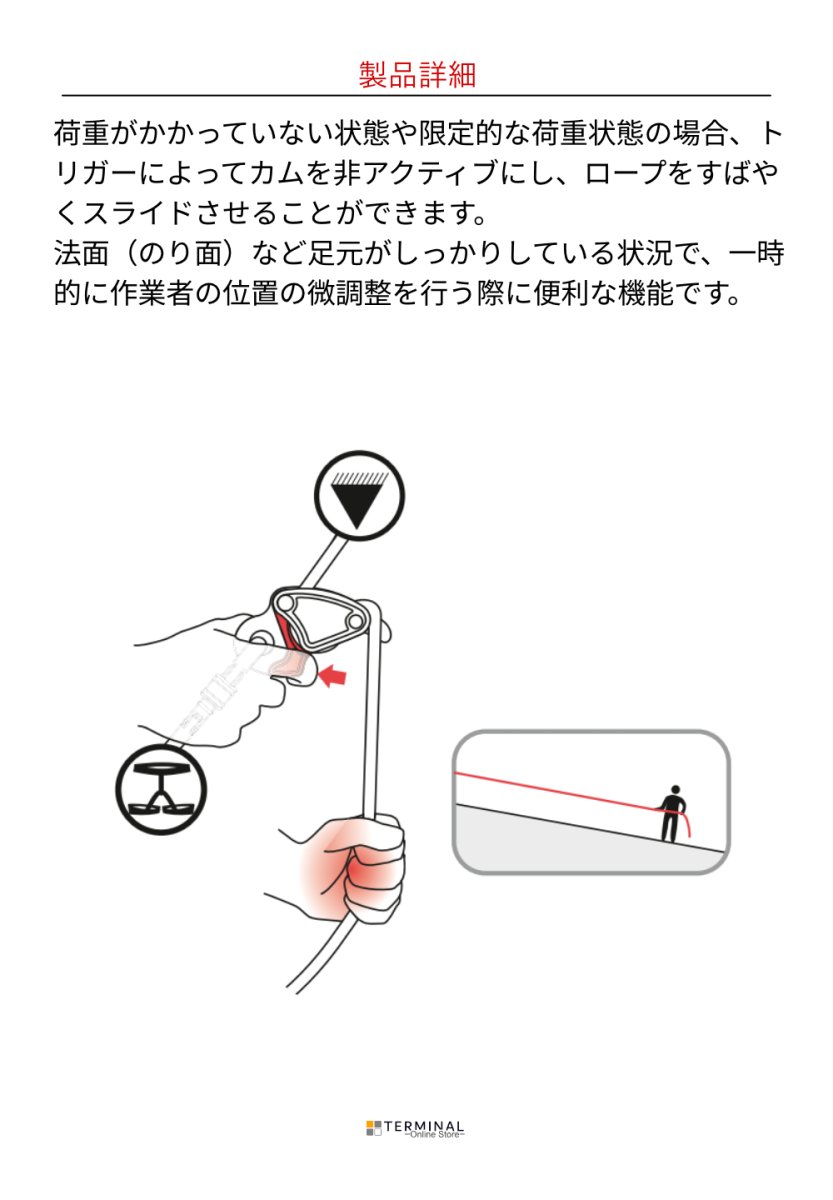 製品詳細

荷重がかかっていない状態や限定的な荷重状態の場合、トリガーによってカムを非アクティブにし、ロープをすばやくスライドさせることができます。
法面（のり面）など足元がしっかりしている状況で、一時的に作業者の位置の微調整を行う際に便利な機能です。

TERMINAL
~Online Store~