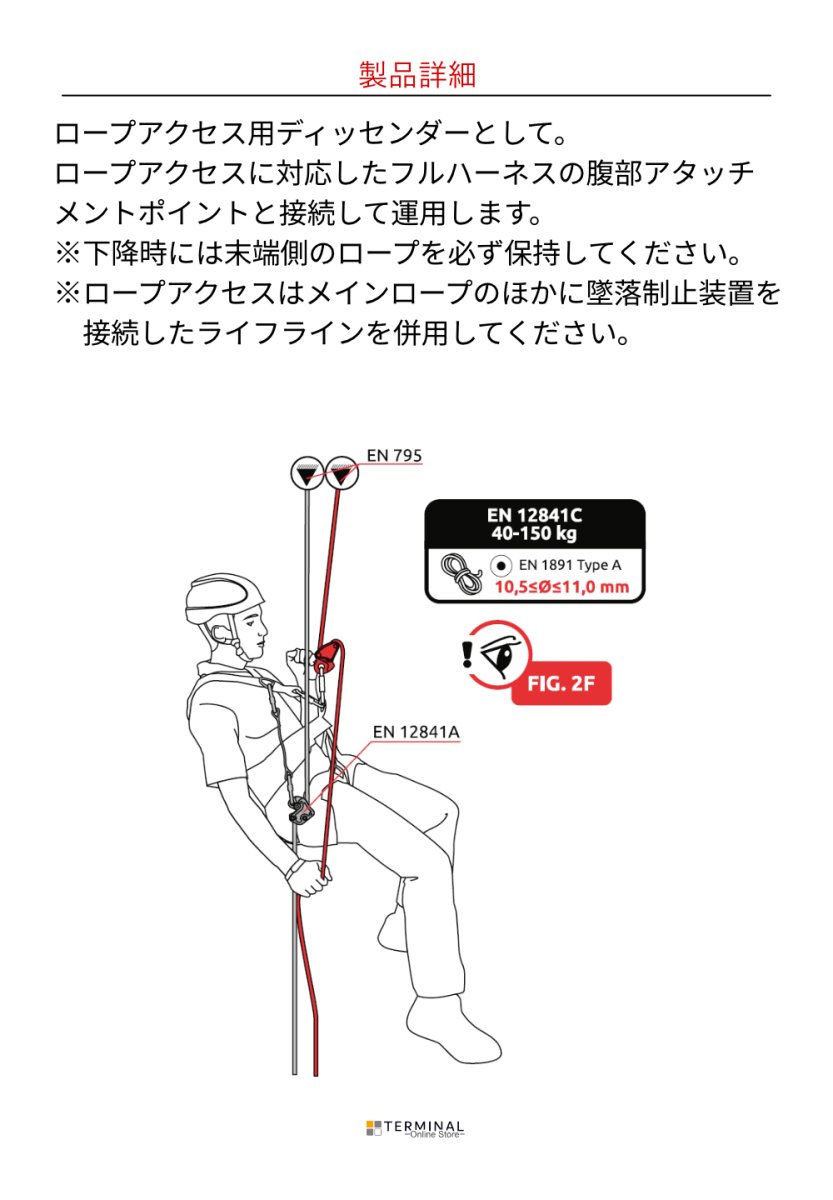 製品詳細

ロープアクセス用ディッセンダーとして。
ロープアクセスに対応したフルハーネスの腹部アタッチメントポイントと接続して運用します。
※下降時には末端側のロープを必ず保持してください。
※ロープアクセスはメインロープのほかに墜落制止装置を接続したライフラインを併用してください。

EN 795

EN 12841C
40-150 kg

EN 1891 Type A
10,5≤Ø≤11,0 mm

FIG. 2F

EN 12841A

TERMINAL
~Online Store~