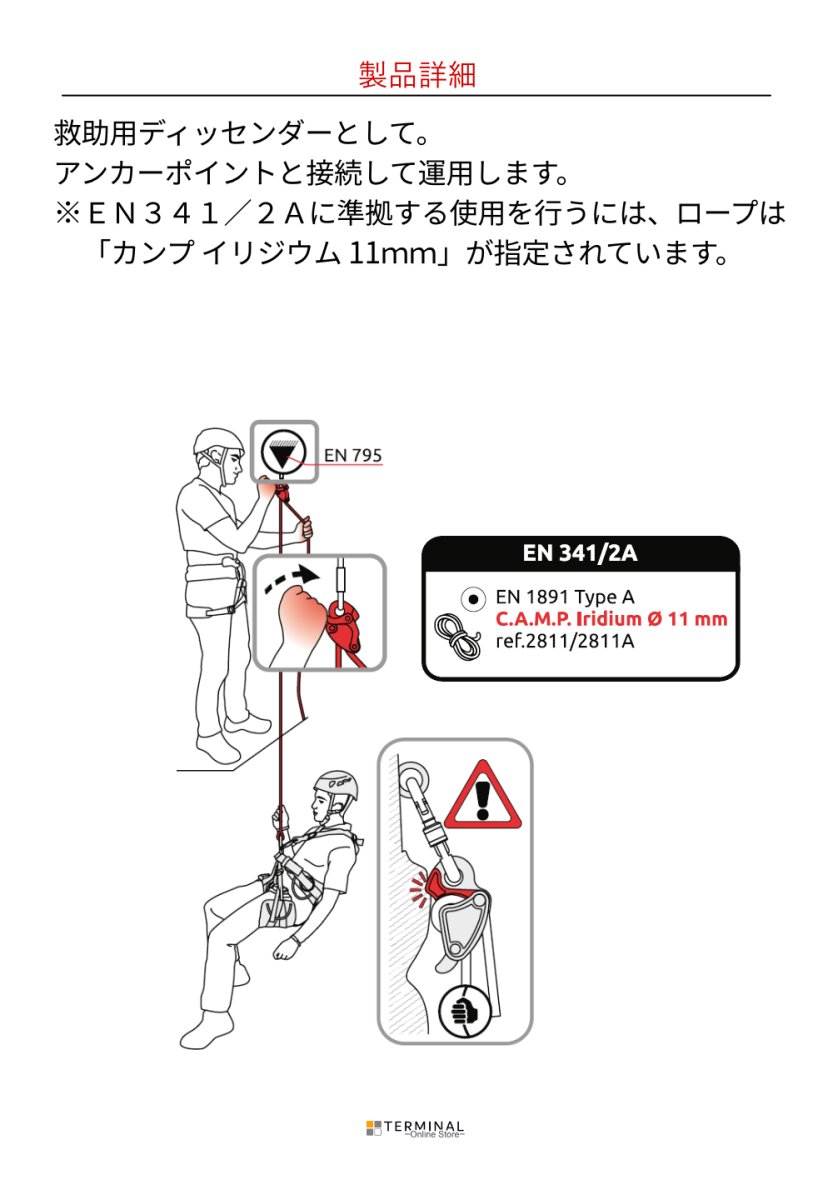 製品詳細

救助用ディッセンダーとして。
アンカーポイントと接続して運用します。
※ＥＮ３４１／２Ａに準拠する使用を行うには、ロープは「カンプ イリジウム 11mm」が指定されています。

EN 795

EN 341/2A

EN 1891 Type A
C.A.M.P. Iridium Ø 11 mm
ref.2811/2811A

TERMINAL
~Online Store~