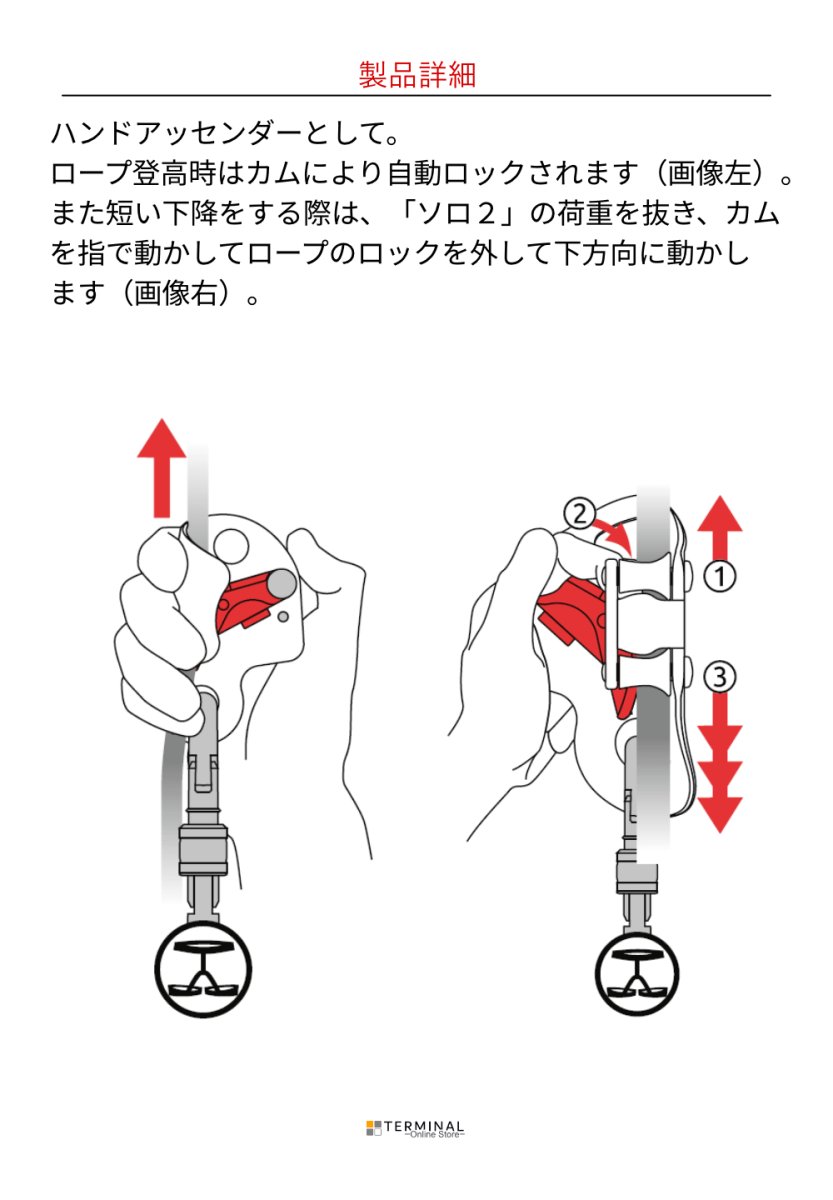 製品詳細

ハンドアッセンダーとして。
ロープ登高時はカムにより自動ロックされます（画像左）。
また短い下降をする際は、「ソロ２」の荷重を抜き、カムを指で動かしてロープのロックを外して下方向に動かします（画像右）。

②
①
③

TERMINAL
~Online Store~