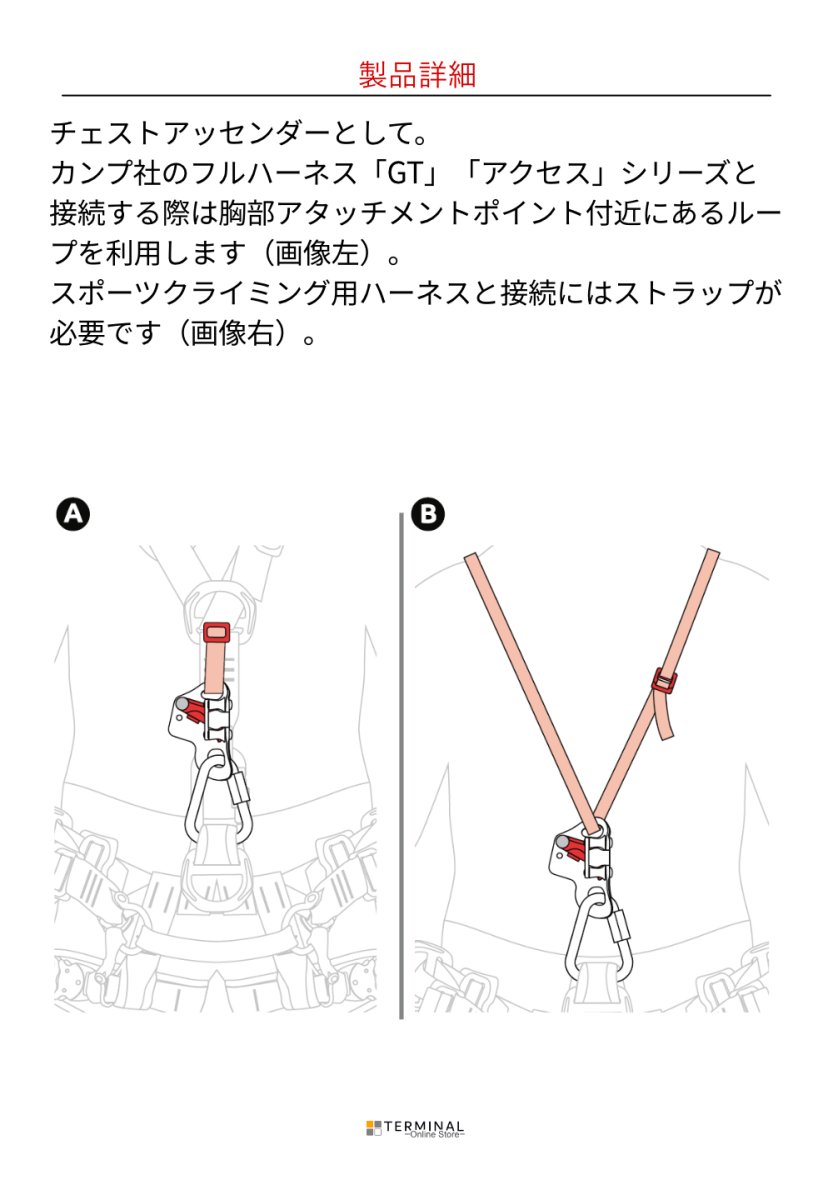 製品詳細

チェストアッセンダーとして。
カンプ社のフルハーネス「GT」「アクセス」シリーズと接続する際は胸部アタッチメントポイント付近にあるループを利用します（画像左）。
スポーツクライミング用ハーネスと接続にはストラップが必要です（画像右）。

A

B

TERMINAL
~Online Store~