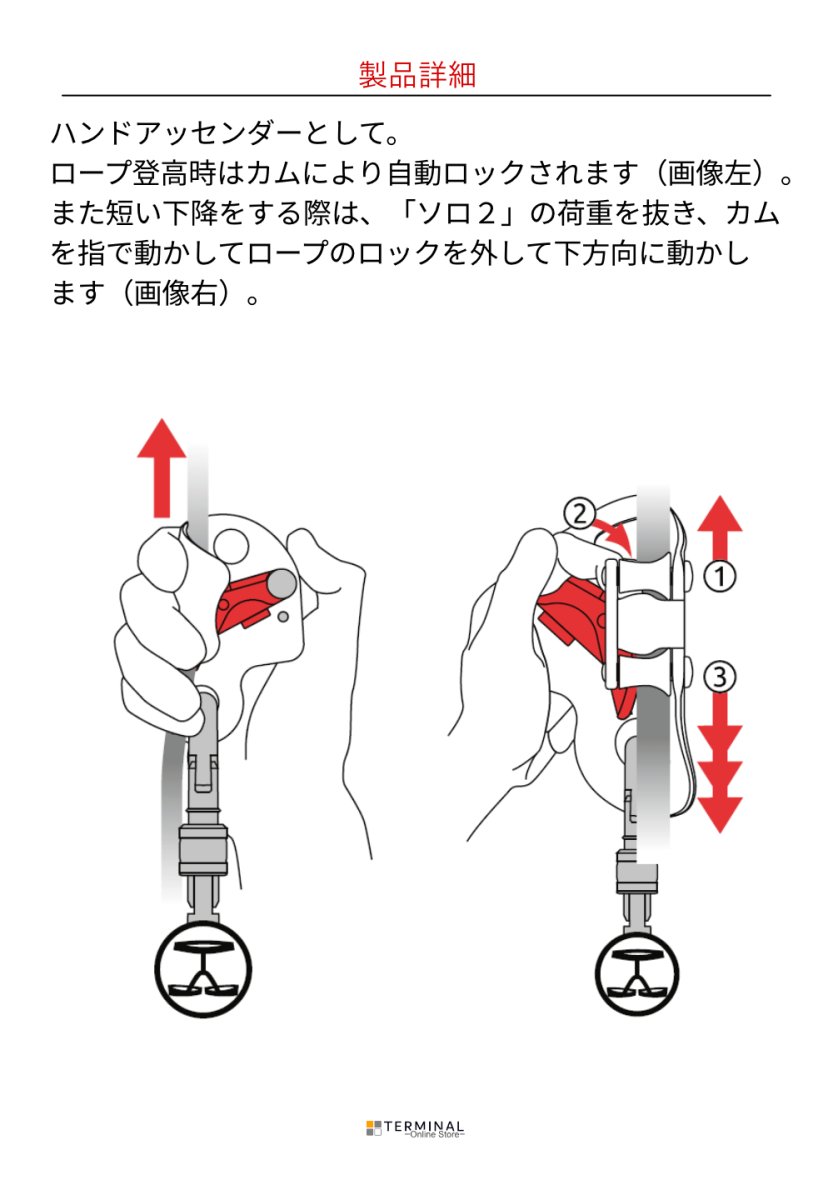 製品詳細

ハンドアッセンダーとして。
ロープ登高時はカムにより自動ロックされます（画像左）。
また短い下降をする際は、「ソロ２」の荷重を抜き、カムを指で動かしてロープのロックを外して下方向に動かします（画像右）。

②
①
③

TERMINAL
~Online Store~