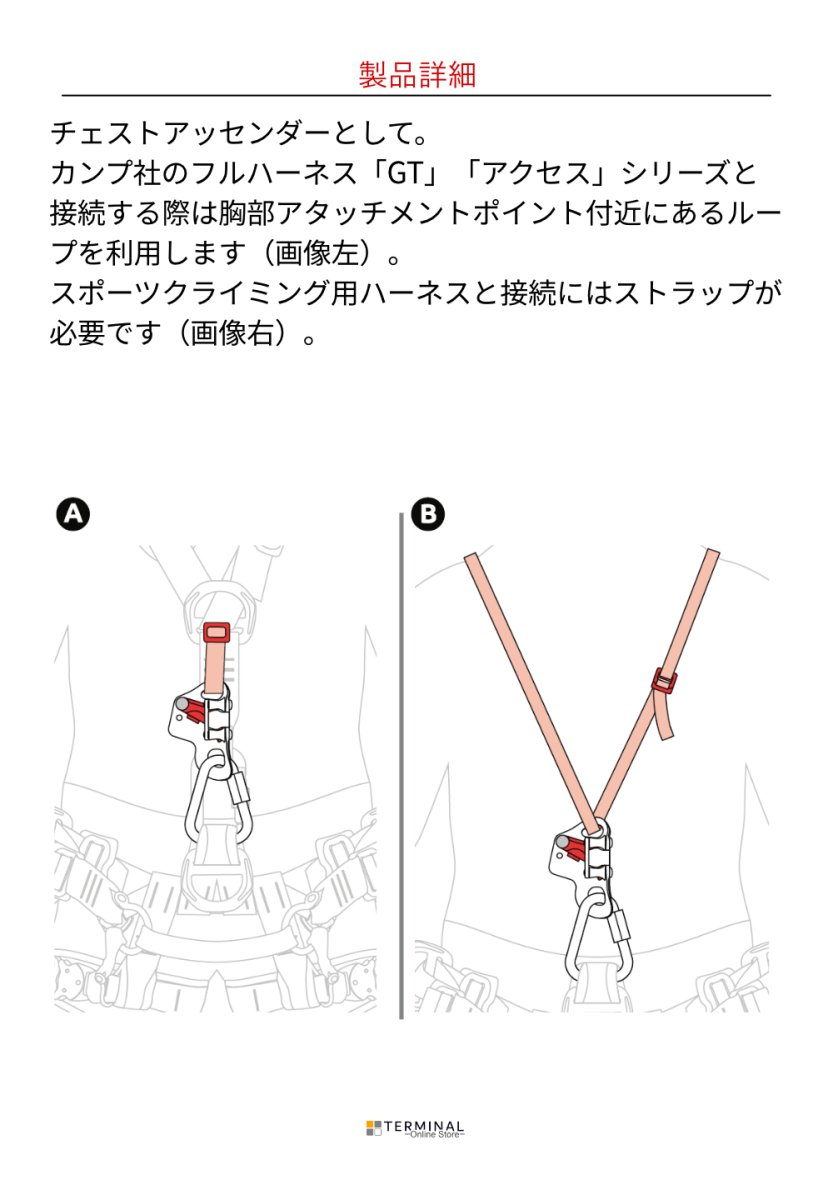 製品詳細

チェストアッセンダーとして。
カンプ社のフルハーネス「GT」「アクセス」シリーズと接続する際は胸部アタッチメントポイント付近にあるループを利用します（画像左）。
スポーツクライミング用ハーネスと接続にはストラップが必要です（画像右）。

A

B

TERMINAL
~Online Store~