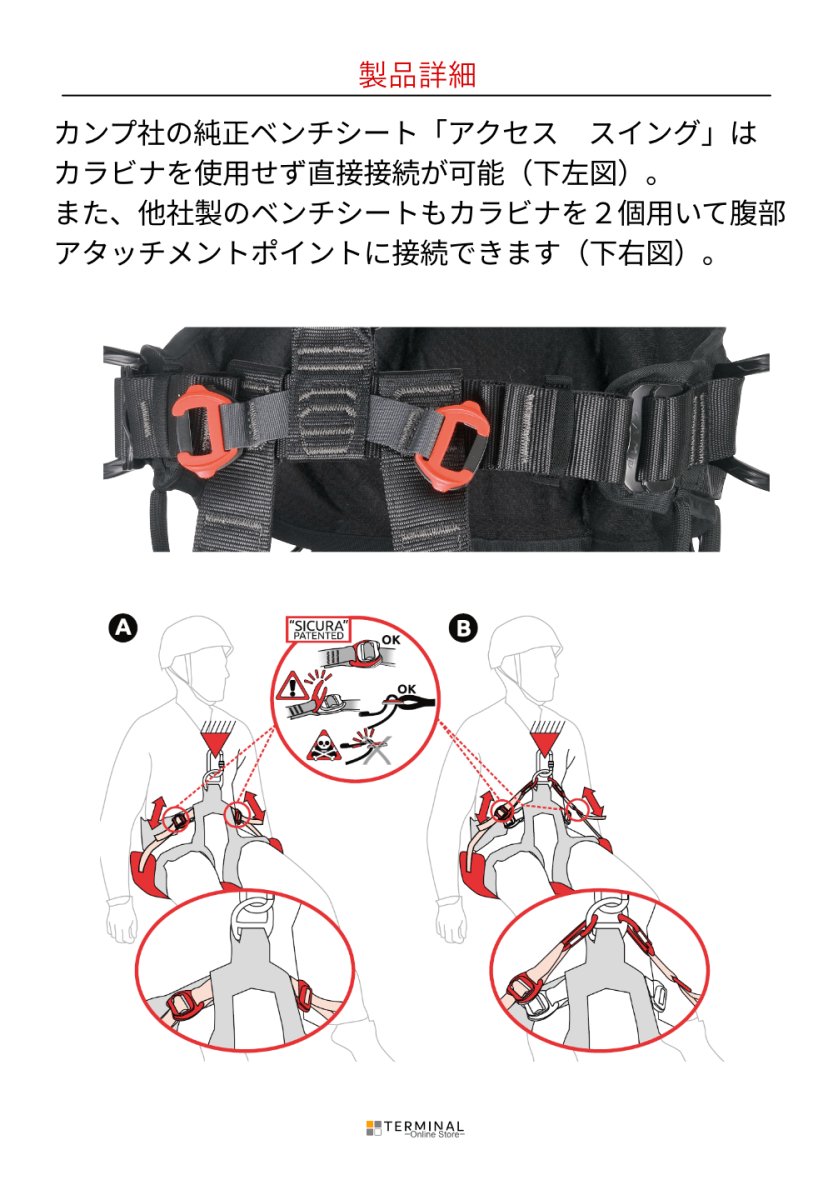 製品詳細

カンプ社の純正ベンチシート「アクセス　スイング」はカラビナを使用せず直接接続が可能（下左図）。
また、他社製のベンチシートもカラビナを２個用いて腹部アタッチメントポイントに接続できます（下右図）。

A

"SICURA" PATENTED

OK

OK

B

TERMINAL
~Online Store~