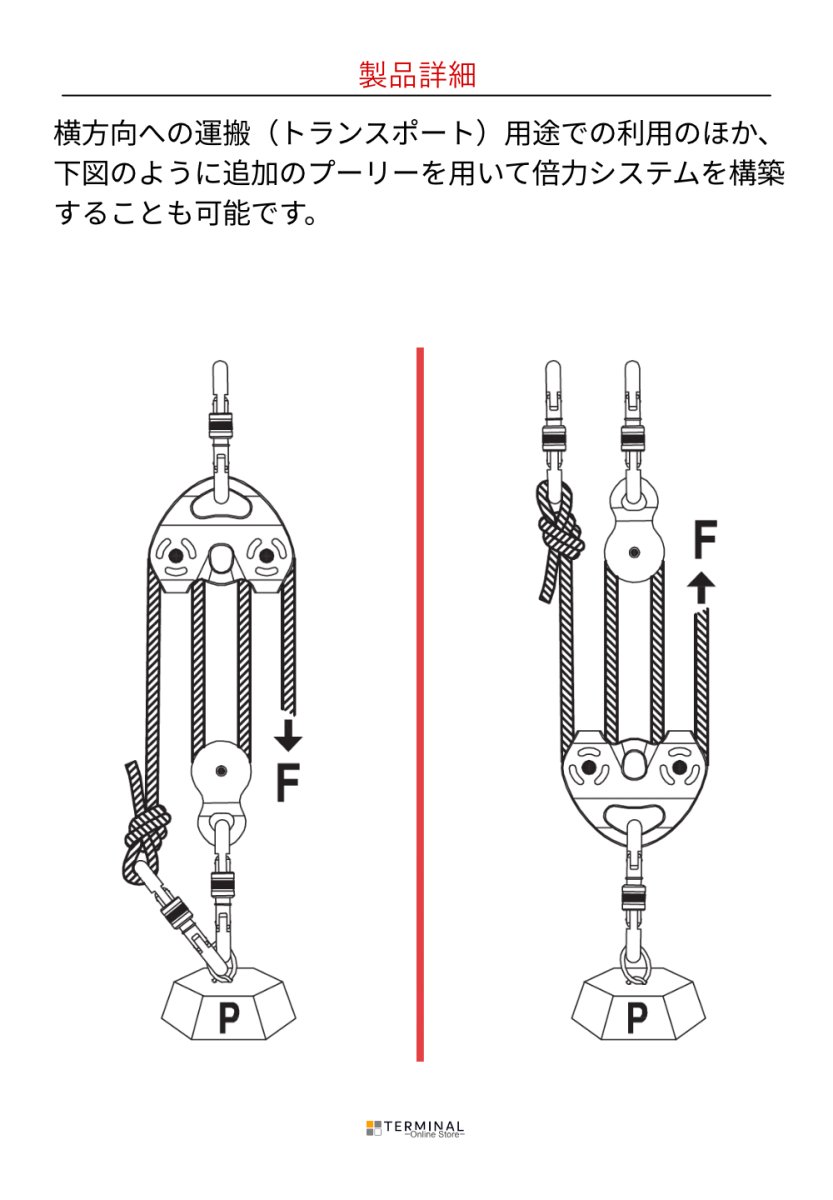 製品詳細

横方向への運搬（トランスポート）用途での利用のほか、下図のように追加のプーリーを用いて倍力システムを構築することも可能です。

F

P

F

P

TERMINAL
~Online Store~