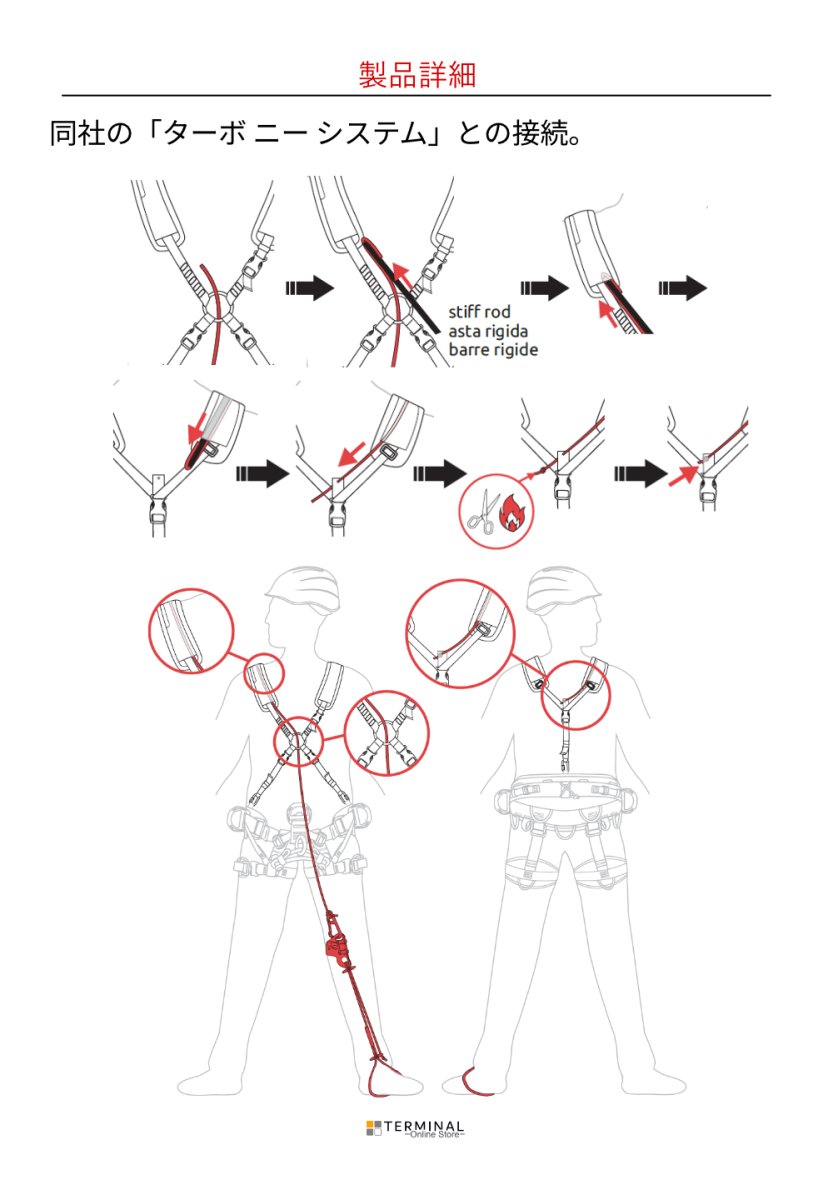 製品詳細

同社の「ターボ ニー システム」との接続。

stiff rod
asta rigida
barre rigide

TERMINAL
~Online Store~