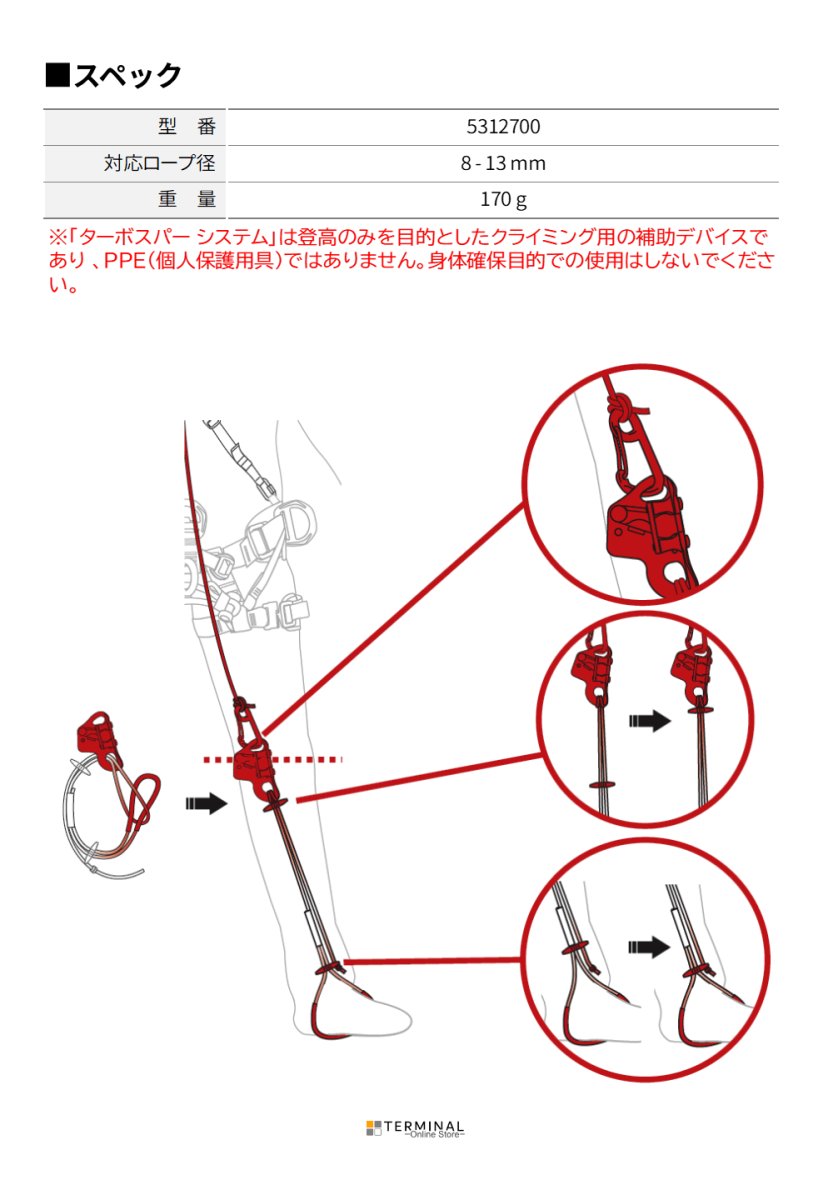 ■スペック

| 型　番 | 5312700 |
|---|---|
| 対応ロープ径 | 8 - 13 mm |
| 重　量 | 170 g |

※「ターボスパー システム」は登高のみを目的としたクライミング用の補助デバイスであり、PPE(個人保護用具)ではありません。身体確保目的での使用はしないでください。

TERMINAL
~Online Store~