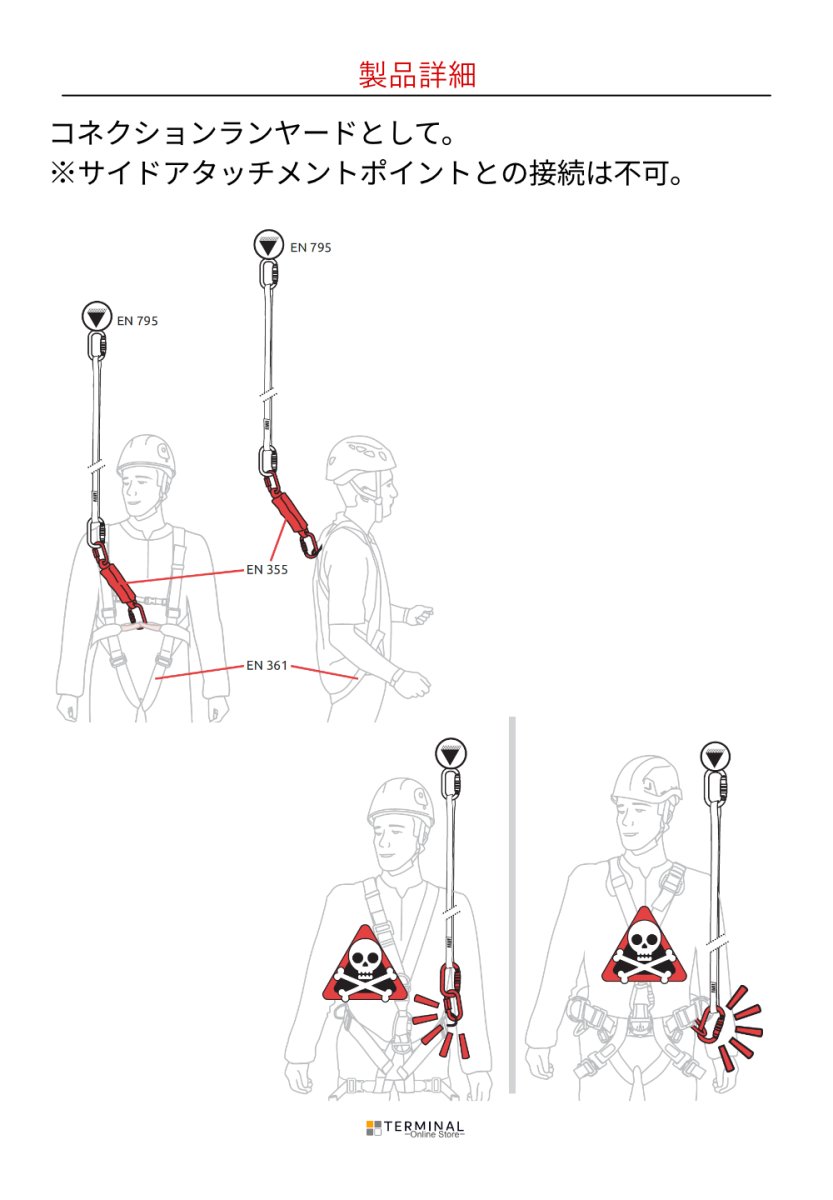 製品詳細

コネクションランヤードとして。
※サイドアタッチメントポイントとの接続は不可。

EN 795

EN 795

EN 355

EN 361

TERMINAL
~Online Store~