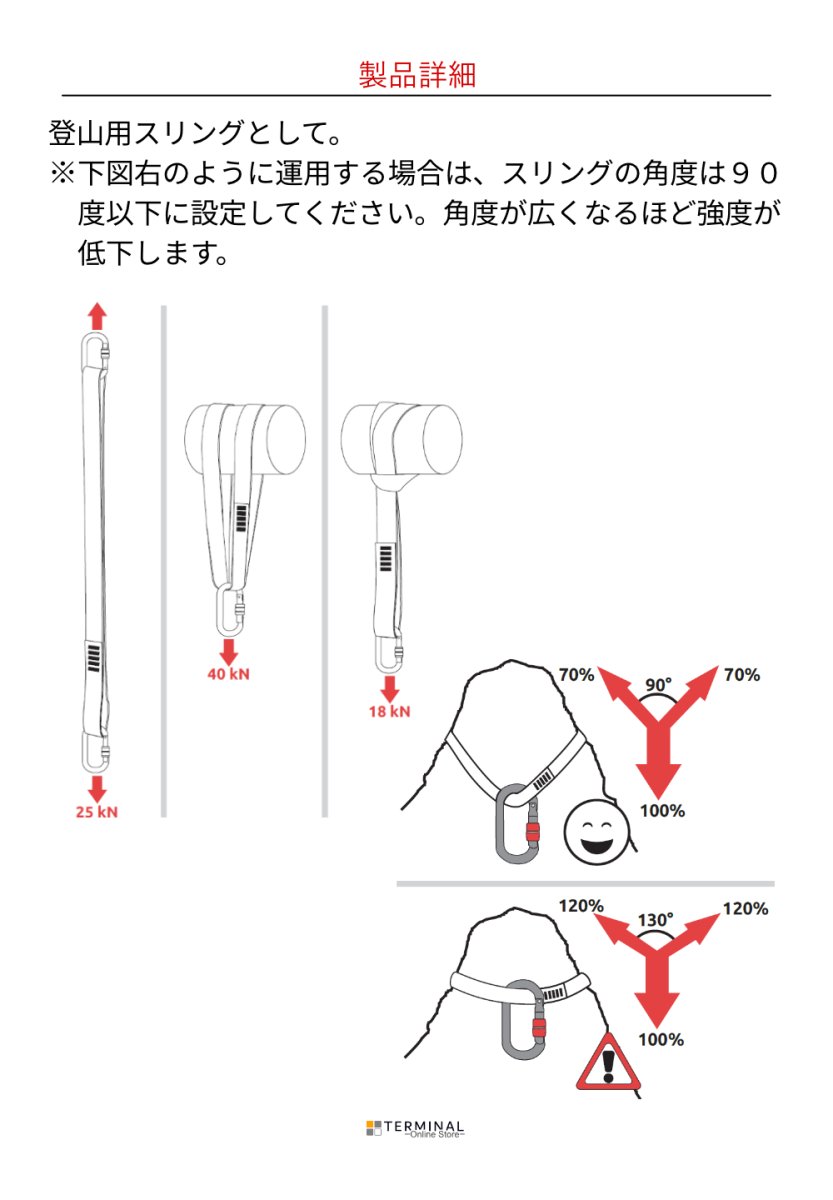 製品詳細

登山用スリングとして。
※下図右のように運用する場合は、スリングの角度は９０度以下に設定してください。角度が広くなるほど強度が低下します。

25 kN

40 kN

18 kN

70%
90°
70%
100%

120%
130°
120%
100%

TERMINAL
~Online Store~