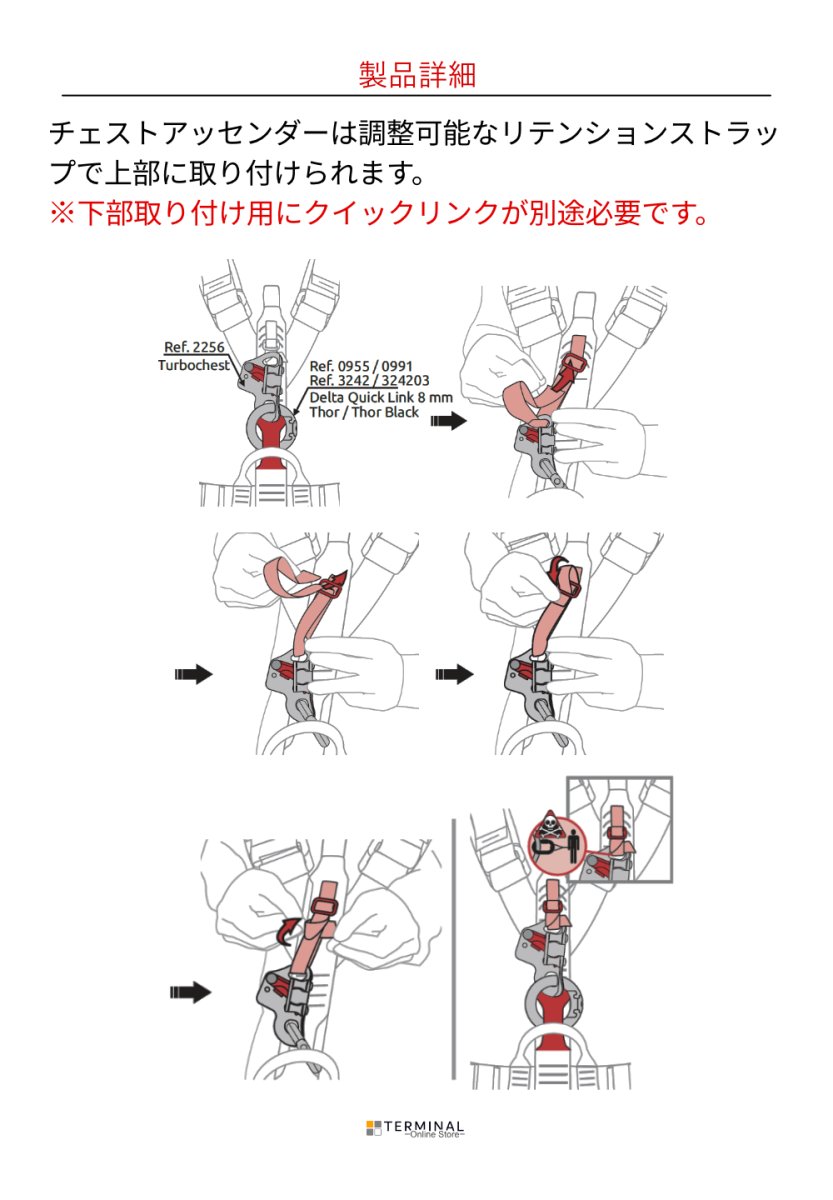 製品詳細

チェストアッセンダーは調整可能なリテンションストラップで上部に取り付けられます。
※下部取り付け用にクイックリンクが別途必要です。

Ref. 2256
Turbochest

Ref. 0955 / 0991
Ref. 3242 / 324203
Delta Quick Link 8 mm
Thor / Thor Black

TERMINAL
~Online Store~