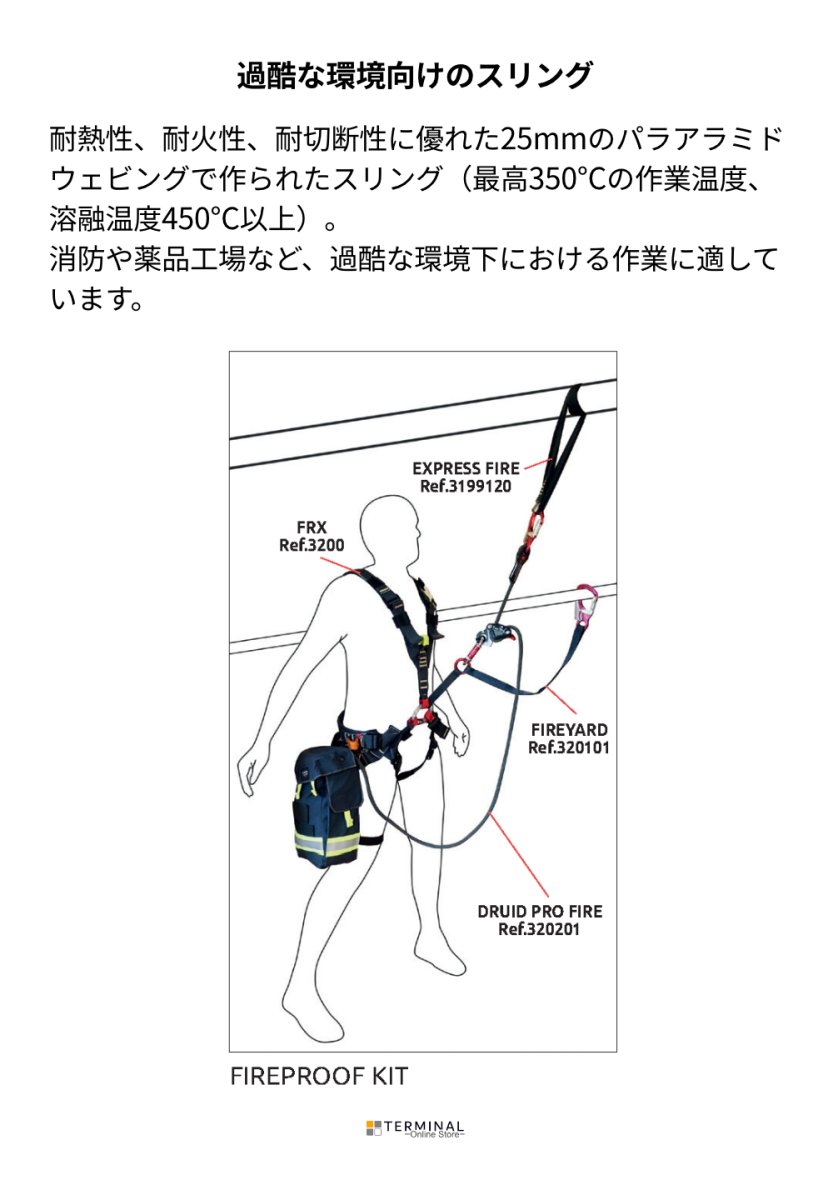 過酷な環境向けのスリング

耐熱性、耐火性、耐切断性に優れた25mmのパラアラミドウェビングで作られたスリング（最高350°Cの作業温度、溶融温度450°C以上）。
消防や薬品工場など、過酷な環境下における作業に適しています。

EXPRESS FIRE
Ref.3199120

FRX
Ref.3200

FIREYARD
Ref.320101

DRUID PRO FIRE
Ref.320201

FIREPROOF KIT

TERMINAL
~Online Store~