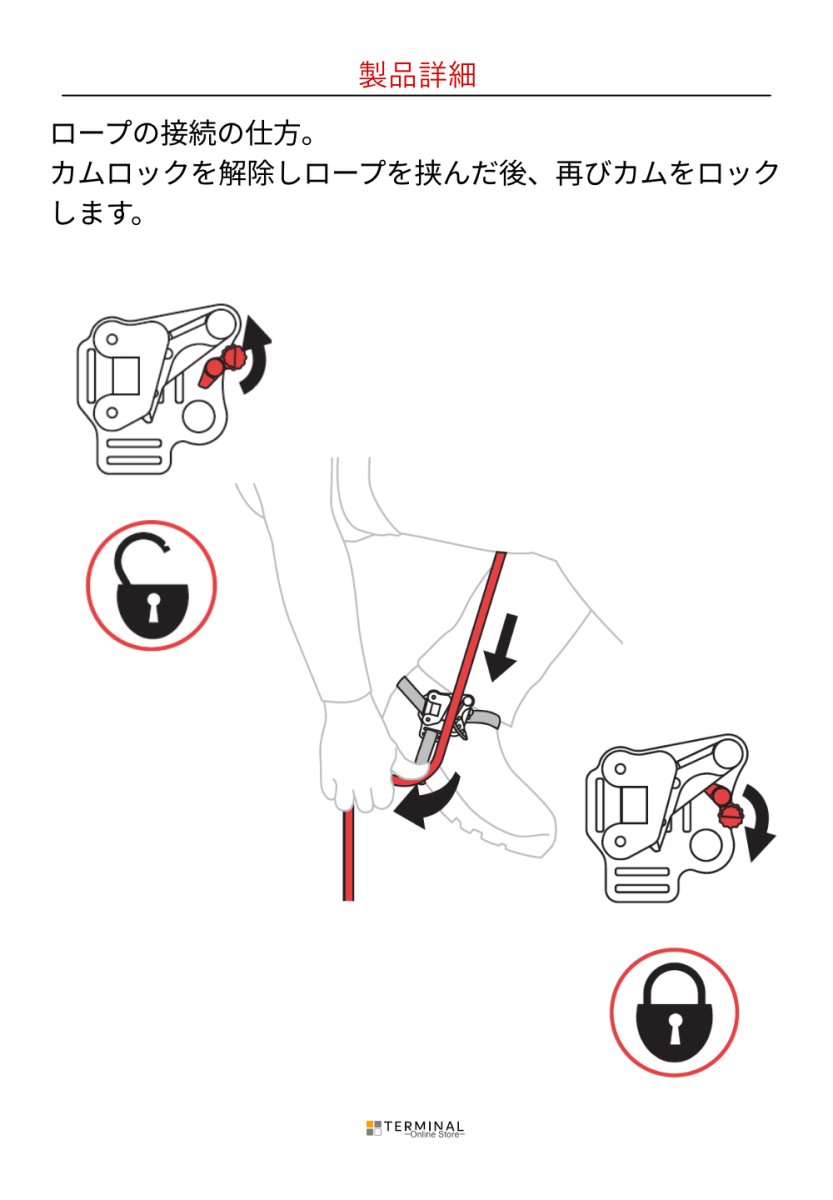 製品詳細

ロープの接続の仕方。
カムロックを解除しロープを挟んだ後、再びカムをロックします。

TERMINAL
~Online Store~