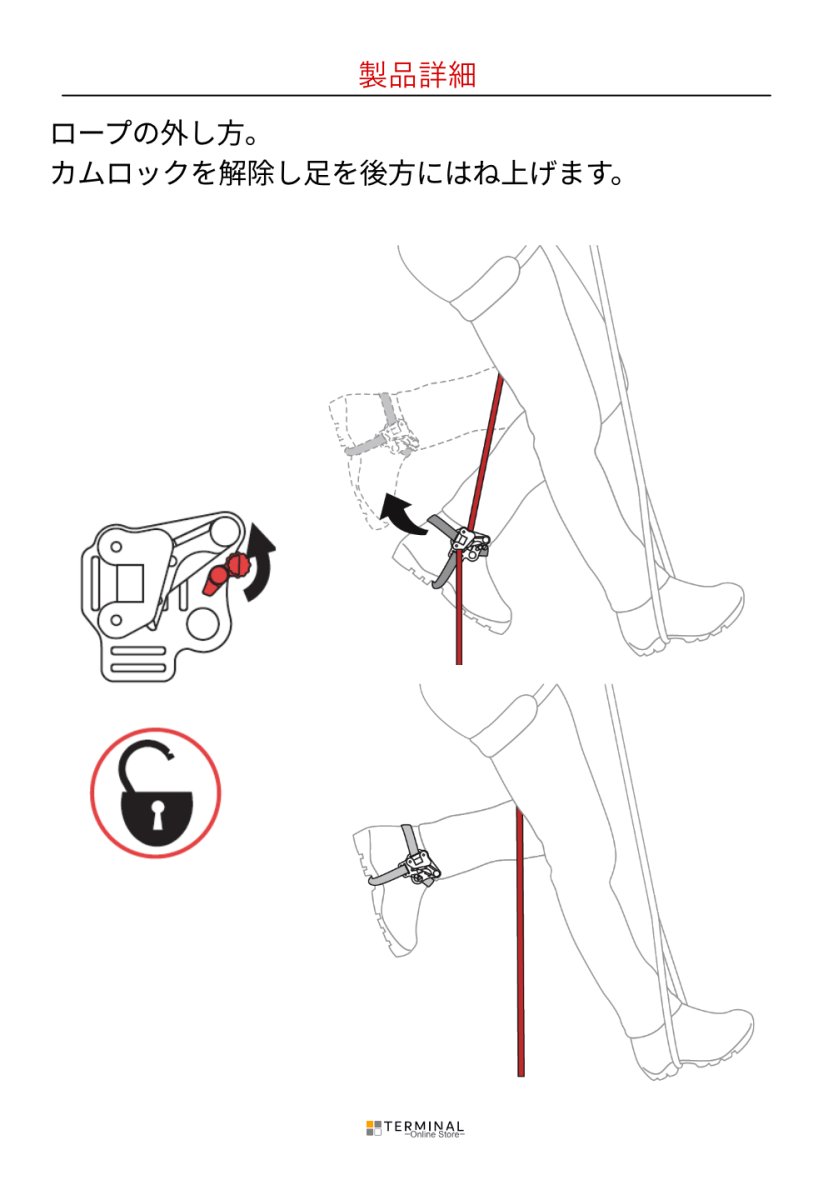 製品詳細

ロープの外し方。
カムロックを解除し足を後方にはね上げます。

TERMINAL
~Online Store~