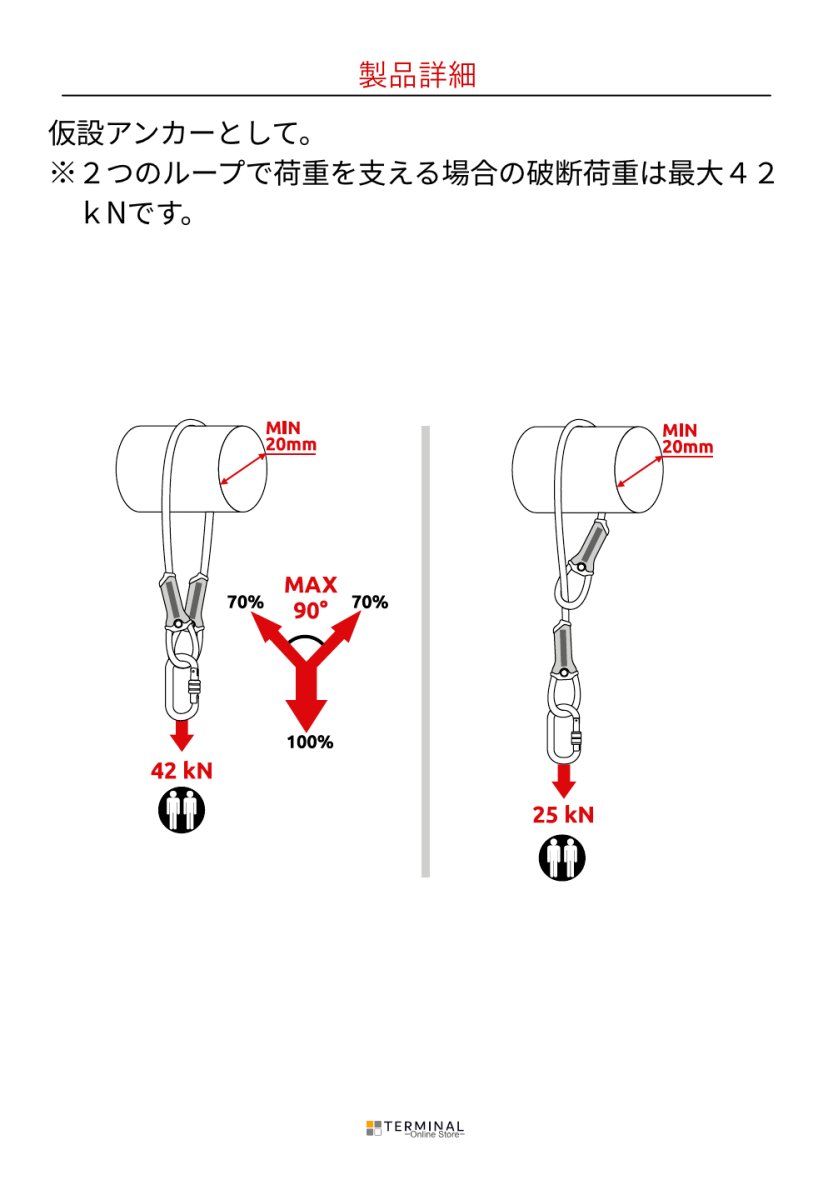 製品詳細

仮設アンカーとして。
※２つのループで荷重を支える場合の破断荷重は最大４２ｋＮです。

MIN 20mm

MAX 90°

70%

70%

100%

42 kN

MIN 20mm

25 kN

TERMINAL
~Online Store~