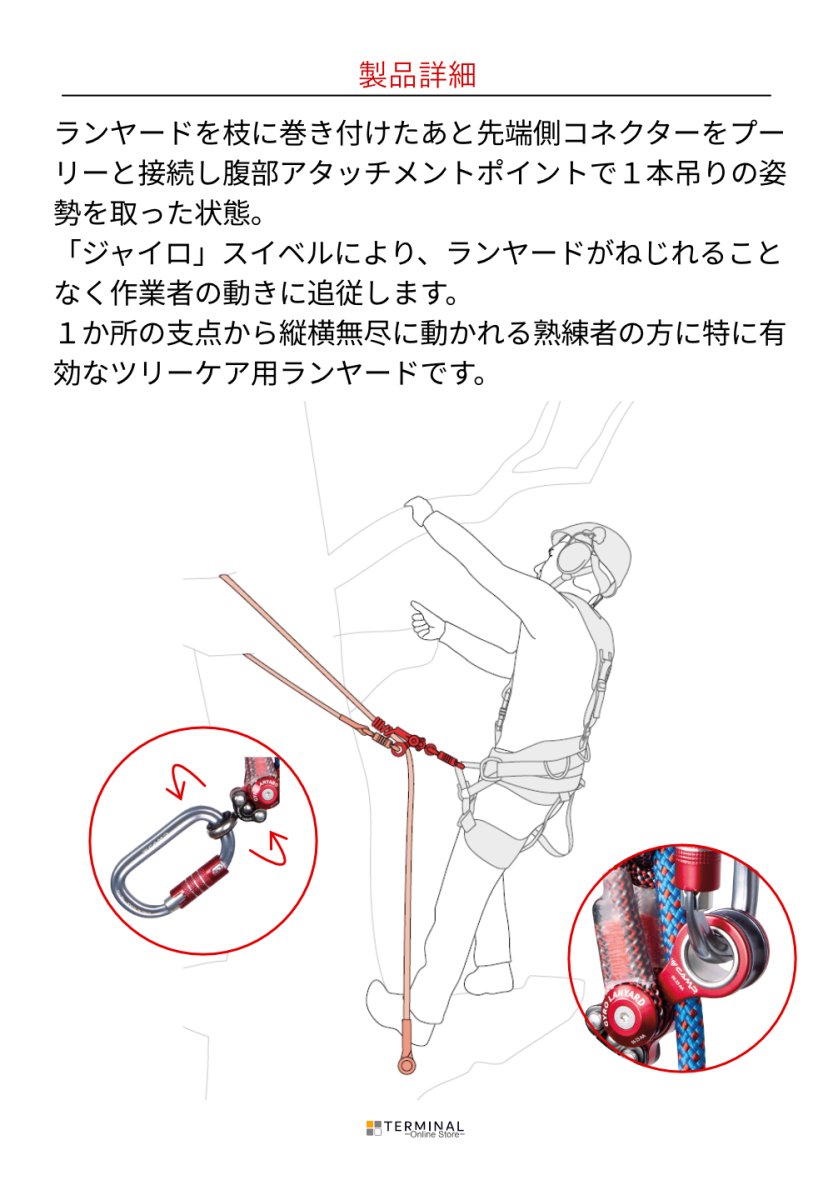 製品詳細

ランヤードを枝に巻き付けたあと先端側コネクターをプーリーと接続し腹部アタッチメントポイントで１本吊りの姿勢を取った状態。
「ジャイロ」スイベルにより、ランヤードがねじれることなく作業者の動きに追従します。
１か所の支点から縦横無尽に動かれる熟練者の方に特に有効なツリーケア用ランヤードです。

GYRO LANYARD

CAMP

TERMINAL
~Online Store~