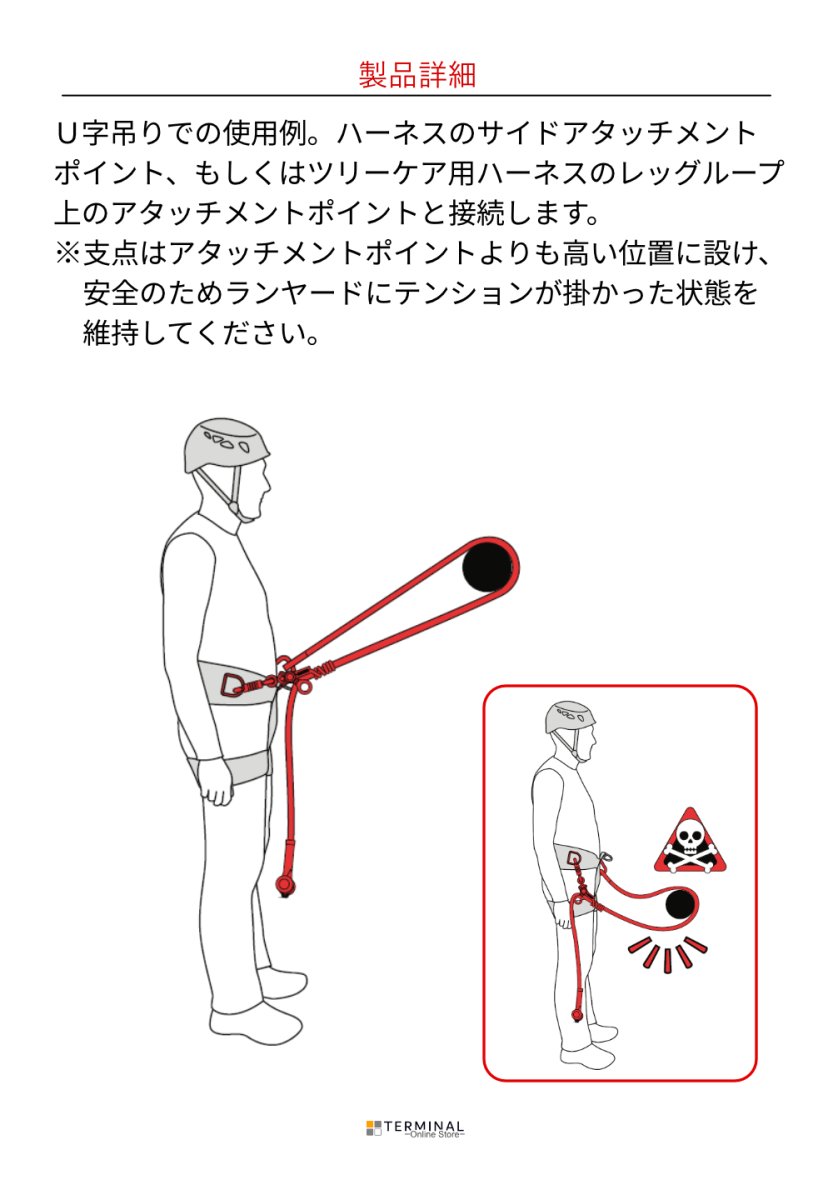 製品詳細

U字吊りでの使用例。ハーネスのサイドアタッチメントポイント、もしくはツリーケア用ハーネスのレッグループ上のアタッチメントポイントと接続します。
※支点はアタッチメントポイントよりも高い位置に設け、安全のためランヤードにテンションが掛かった状態を維持してください。

TERMINAL
~Online Store~