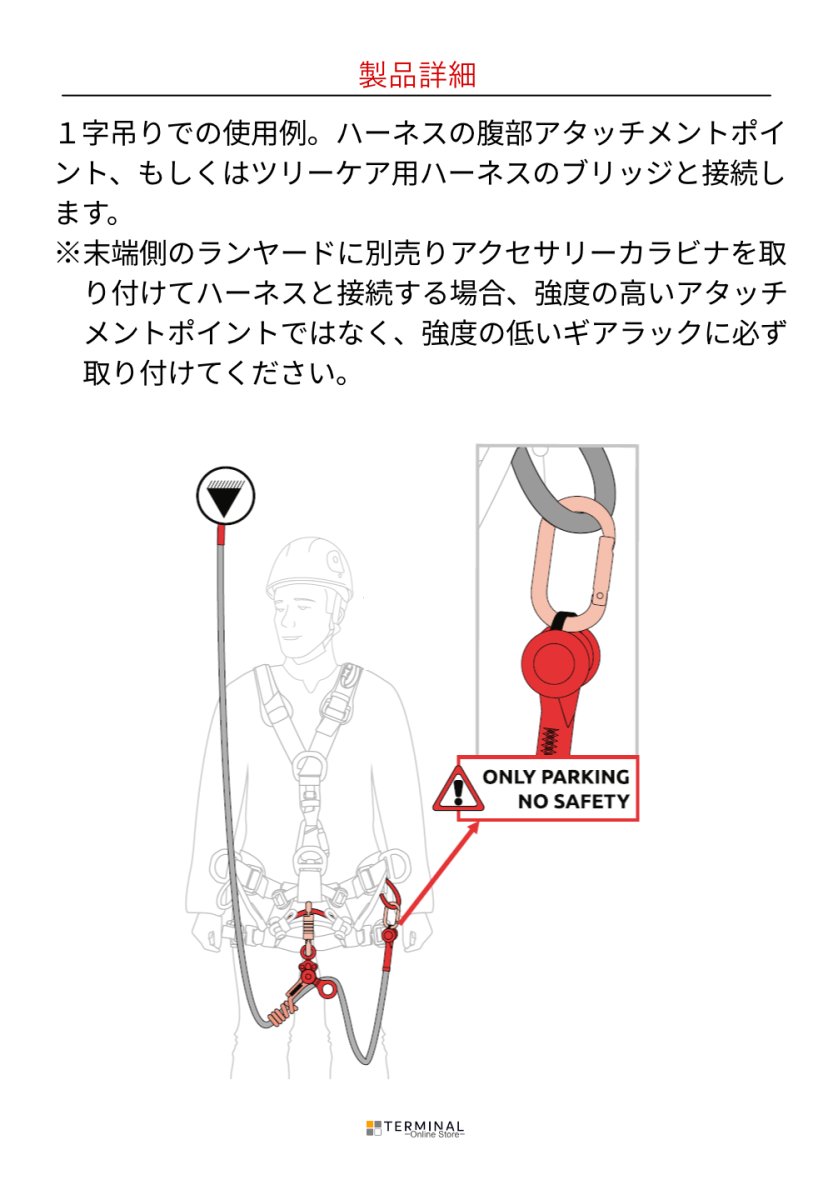 製品詳細

１字吊りでの使用例。ハーネスの腹部アタッチメントポイント、もしくはツリーケア用ハーネスのブリッジと接続します。
※末端側のランヤードに別売りアクセサリーカラビナを取り付けてハーネスと接続する場合、強度の高いアタッチメントポイントではなく、強度の低いギアラックに必ず取り付けてください。

ONLY PARKING
NO SAFETY

TERMINAL
~Online Store~