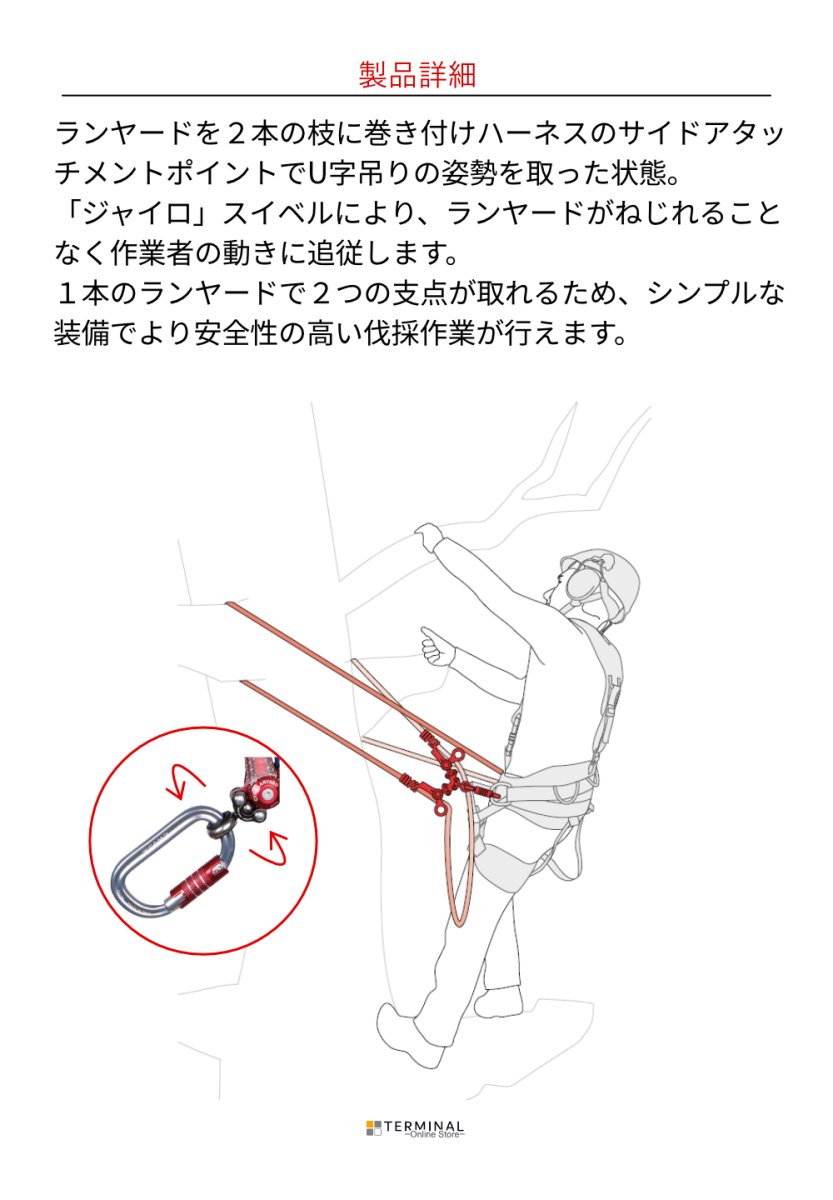 製品詳細

ランヤードを２本の枝に巻き付けハーネスのサイドアタッチメントポイントでU字吊りの姿勢を取った状態。
「ジャイロ」スイベルにより、ランヤードがねじれることなく作業者の動きに追従します。
１本のランヤードで２つの支点が取れるため、シンプルな装備でより安全性の高い伐採作業が行えます。

TERMINAL
~Online Store~