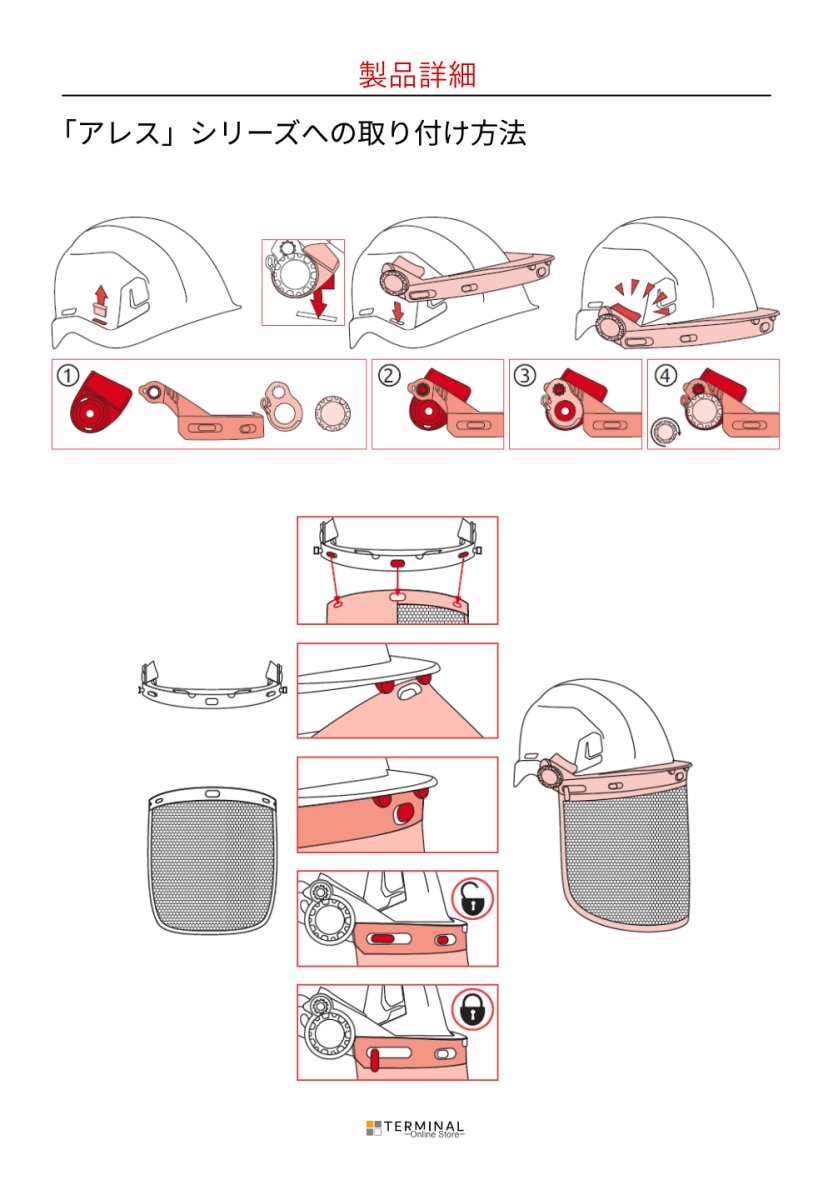 製品詳細

「アレス」シリーズへの取り付け方法

①

②

③

④

TERMINAL
~Online Store~