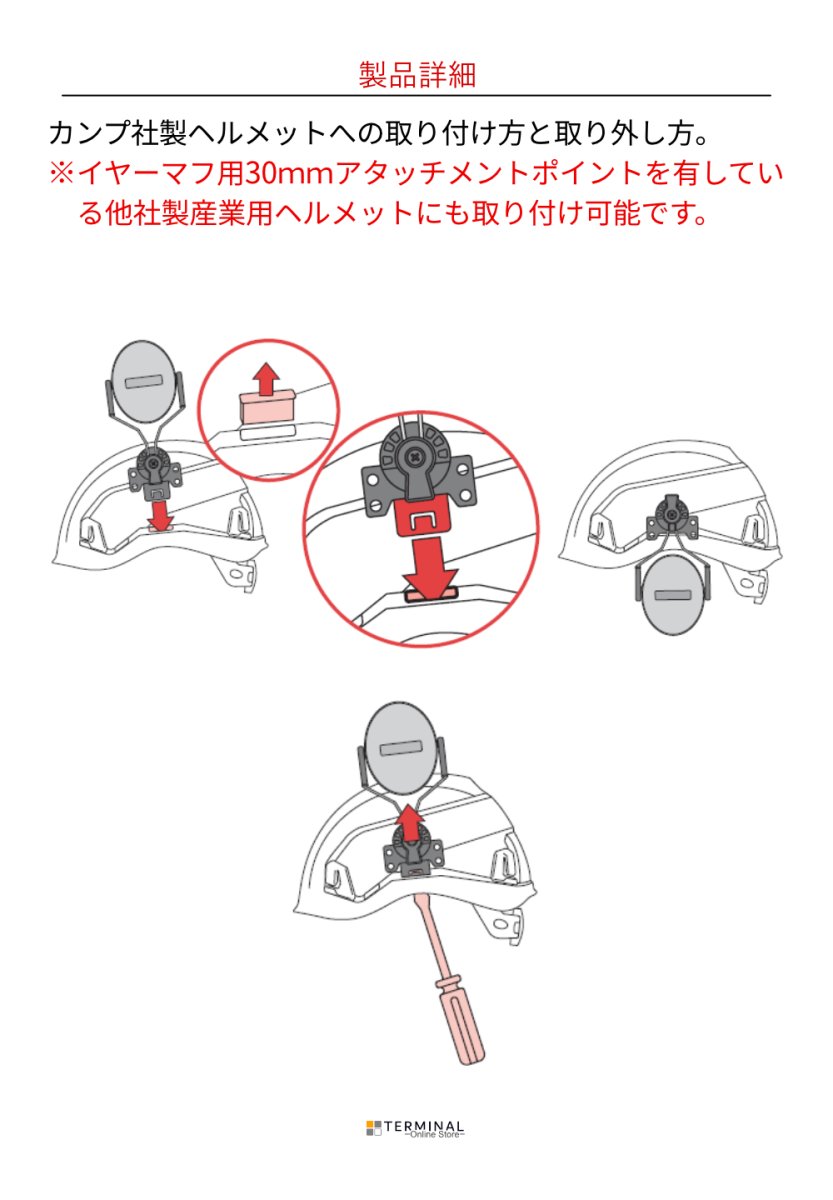 製品詳細

カンプ社製ヘルメットへの取り付け方と取り外し方。
※イヤーマフ用30mmアタッチメントポイントを有している他社製産業用ヘルメットにも取り付け可能です。

TERMINAL
~Online Store~