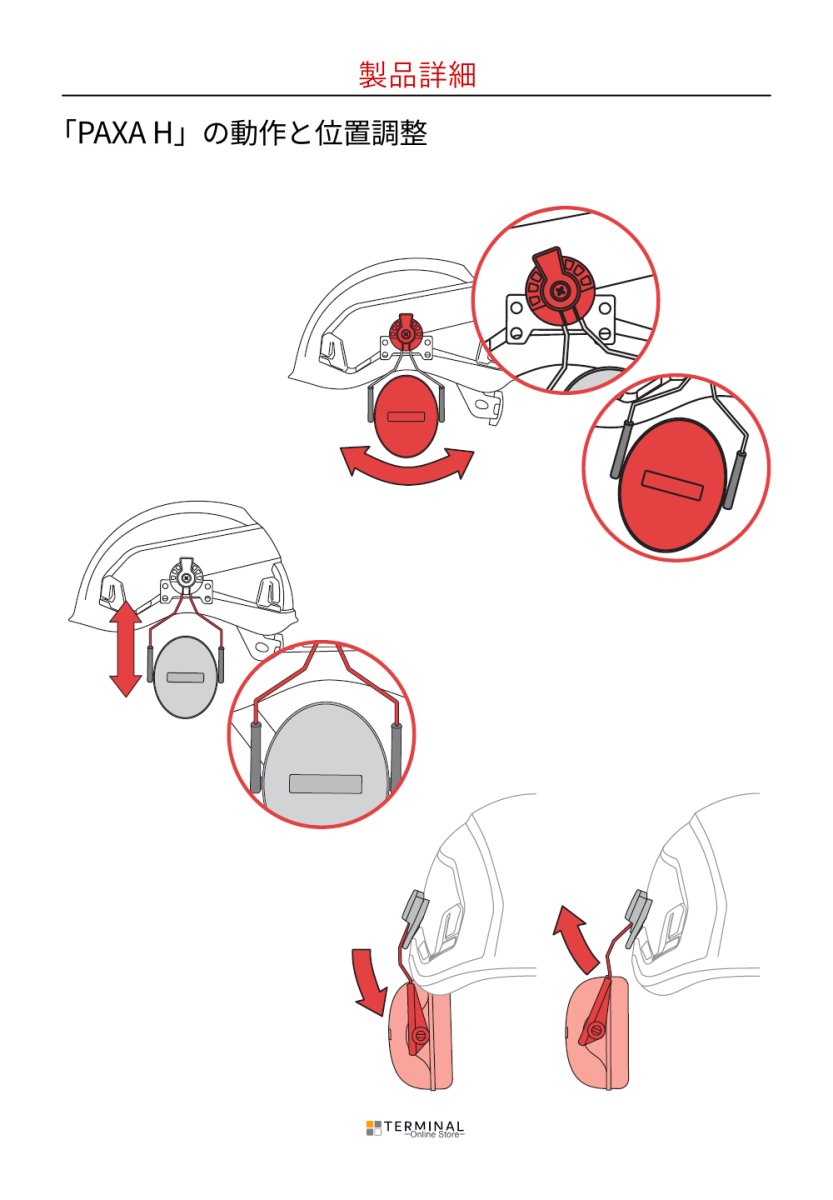 製品詳細

「PAXA H」の動作と位置調整

TERMINAL
~Online Store~