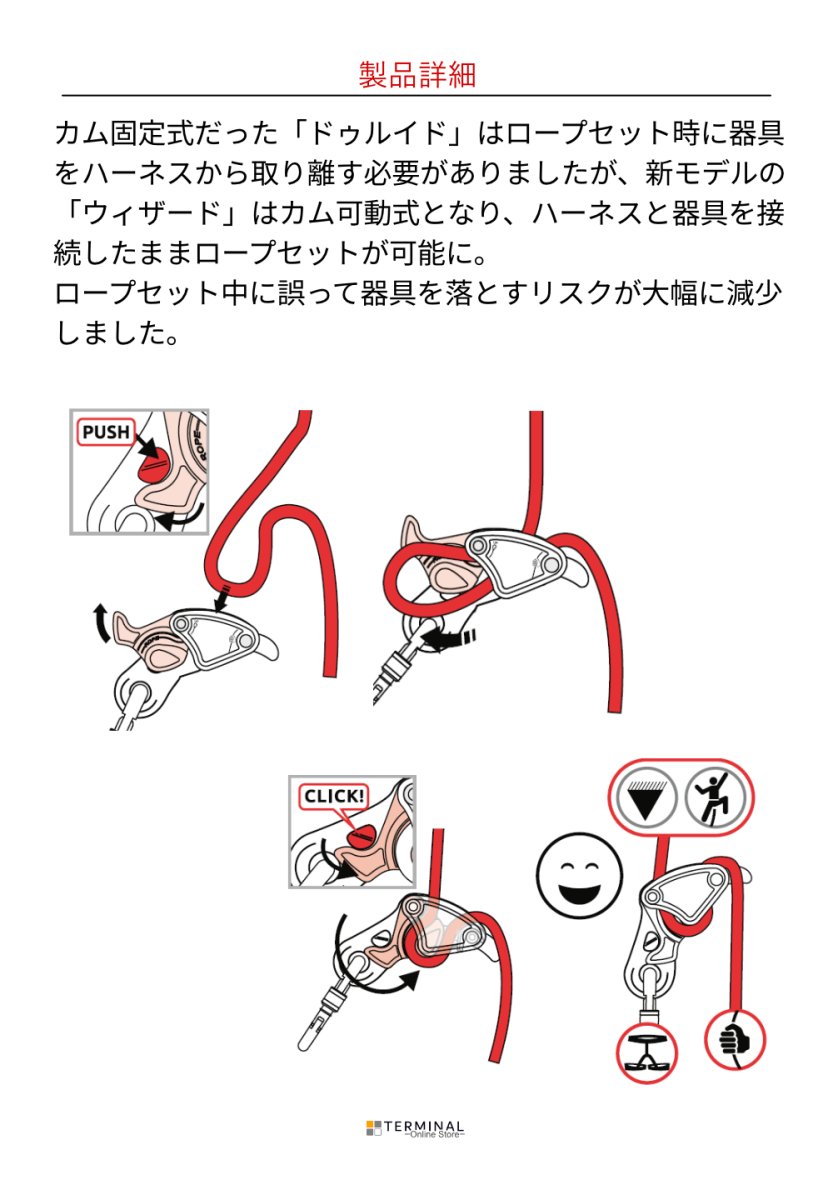 製品詳細

カム固定式だった「ドゥルイド」はロープセット時に器具をハーネスから取り離す必要がありましたが、新モデルの「ウィザード」はカム可動式となり、ハーネスと器具を接続したままロープセットが可能に。
ロープセット中に誤って器具を落とすリスクが大幅に減少しました。

PUSH

ROPE

CLICK!

TERMINAL
~Online Store~