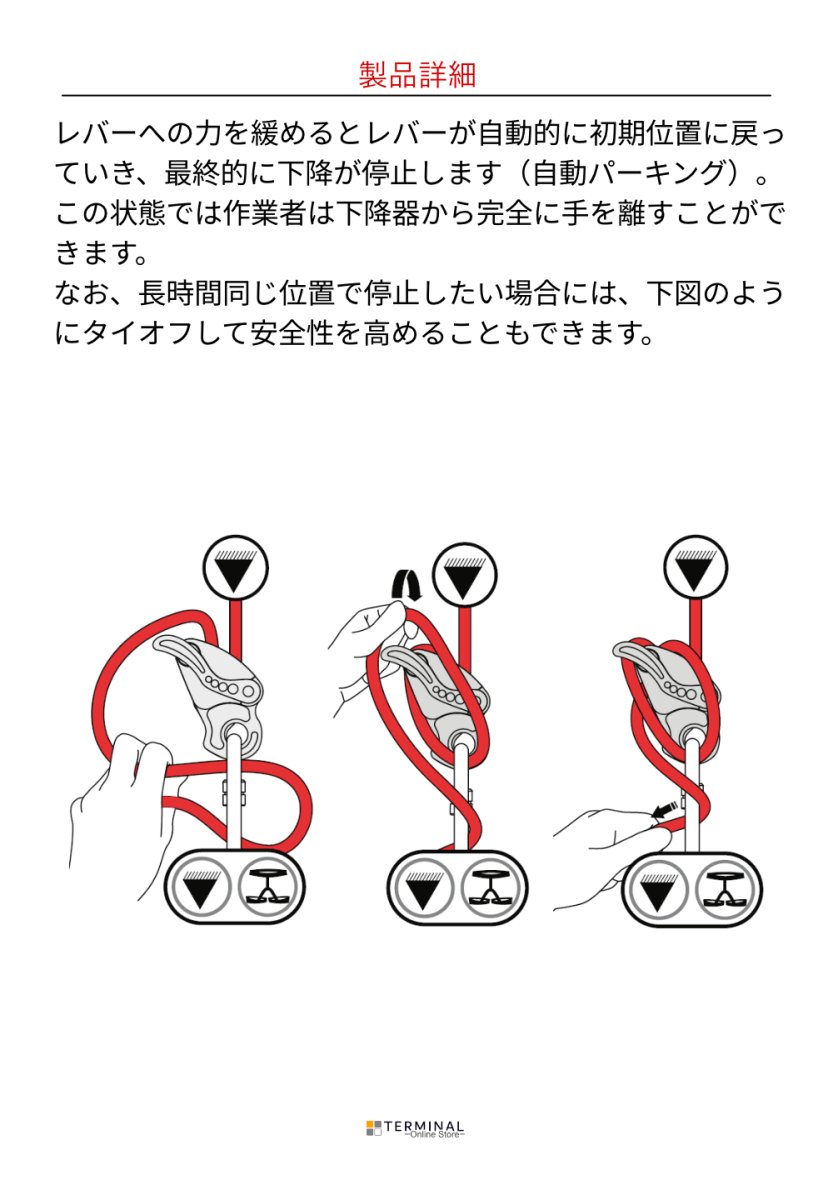 製品詳細

レバーへの力を緩めるとレバーが自動的に初期位置に戻っていき、最終的に下降が停止します（自動パーキング）。この状態では作業者は下降器から完全に手を離すことができます。
なお、長時間同じ位置で停止したい場合には、下図のようにタイオフして安全性を高めることもできます。

TERMINAL
~Online Store~